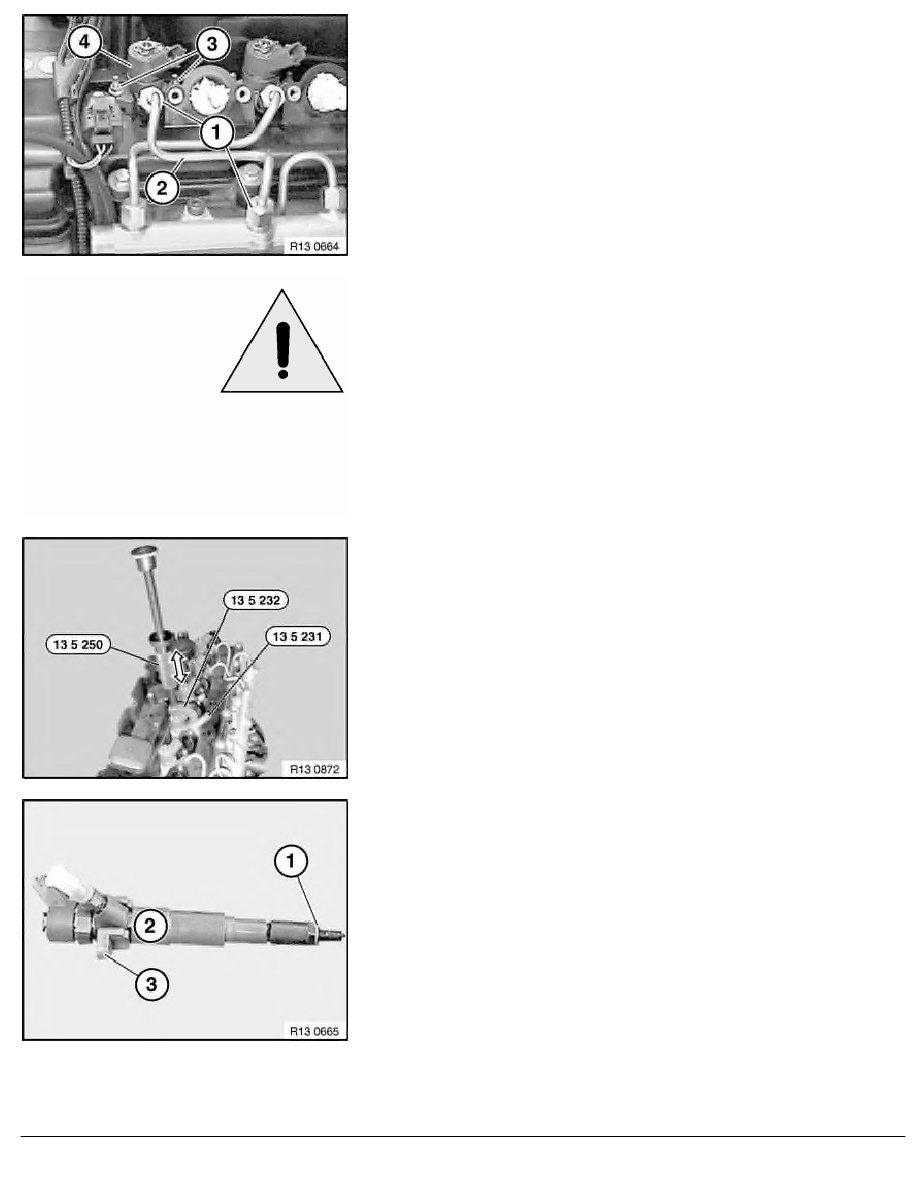 4
3
1
2
R13 0664

13 5 232
13 5 250
13 5 231
R13 0872

1
2
3
R13 0665