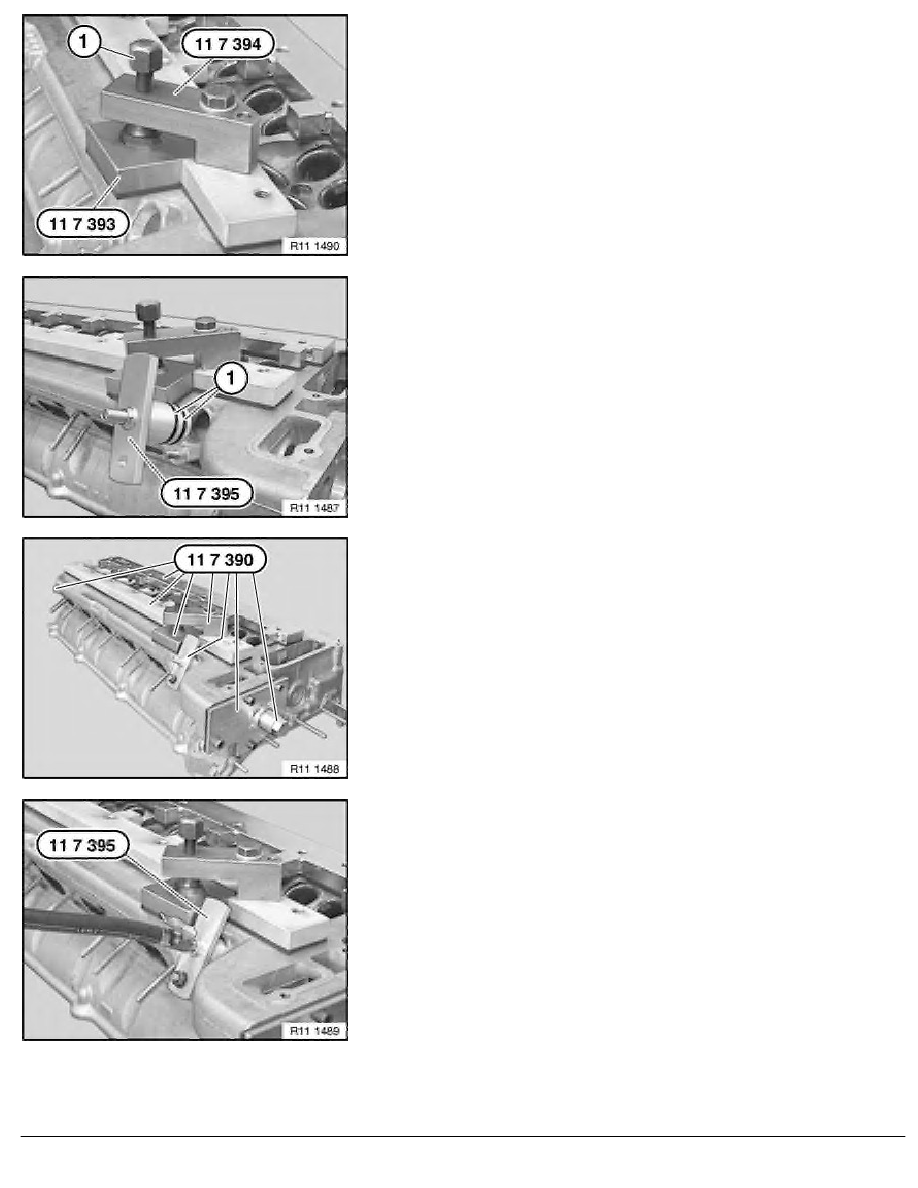 1
11 7 394
11 7 393
R11 1490

1
11 7 395
R11 1487

11 7 390
R11 1488

11 7 395
R11 1489