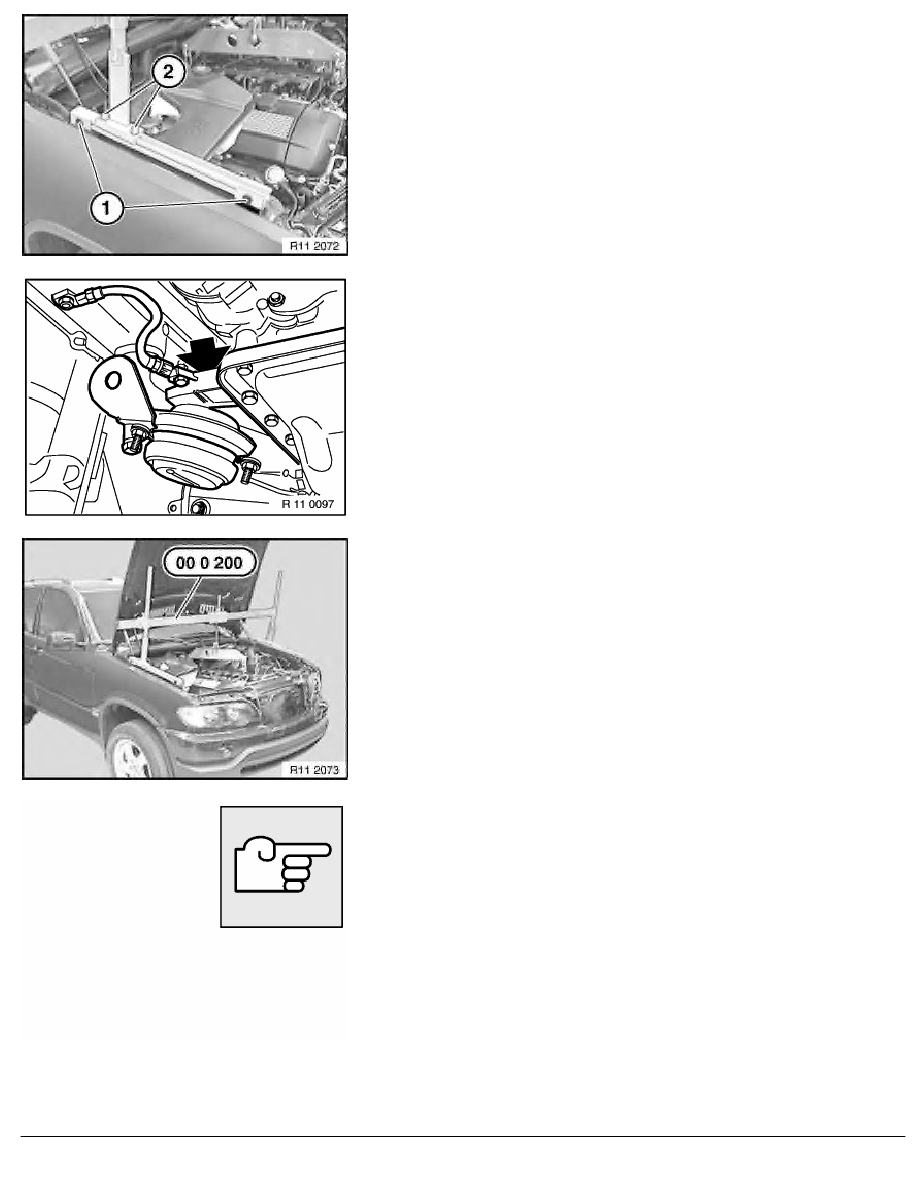 2

1

R11 2072

R 11 0097

00 0 200

R11 2073