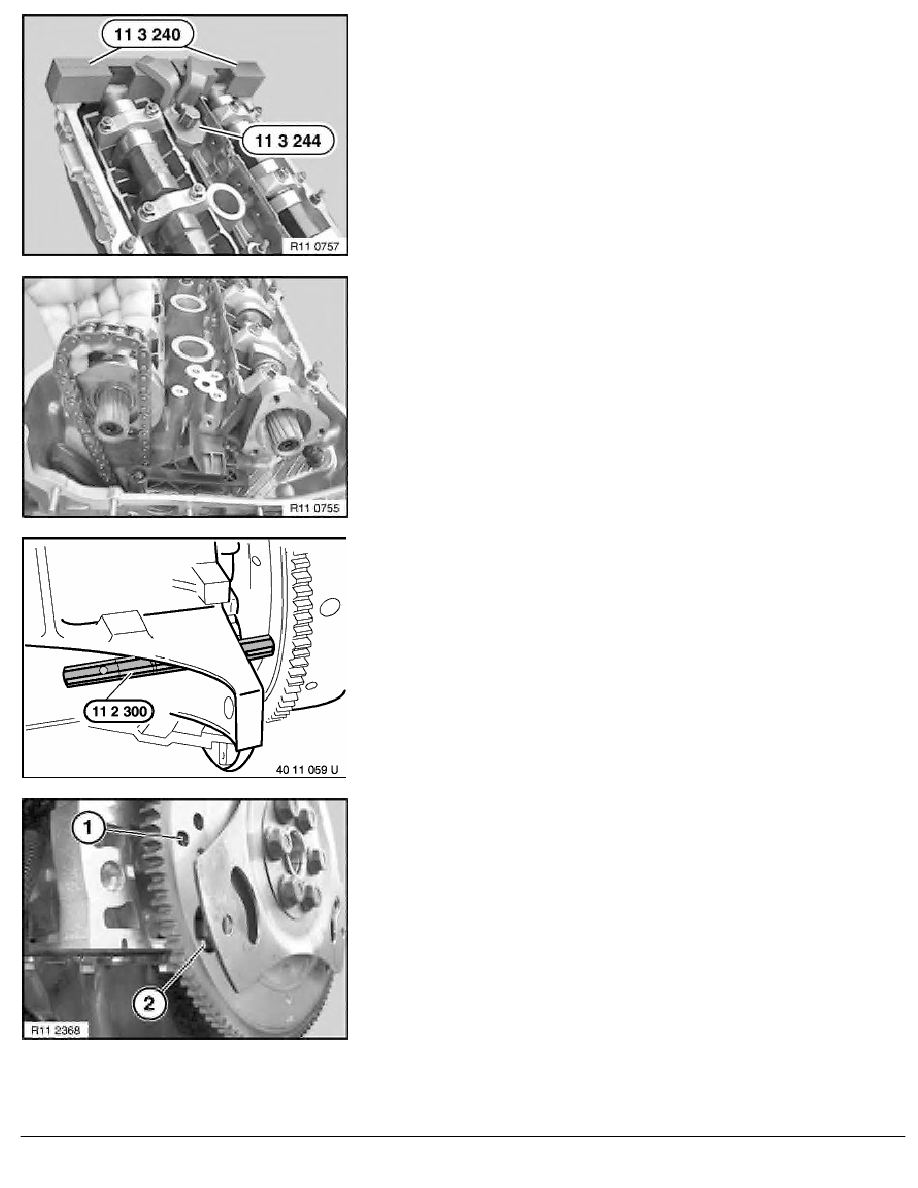 11 3 240

11 3 244

R11 0757

R11 0755

11 2 300

40 11 059 U

1

2

R11 2368