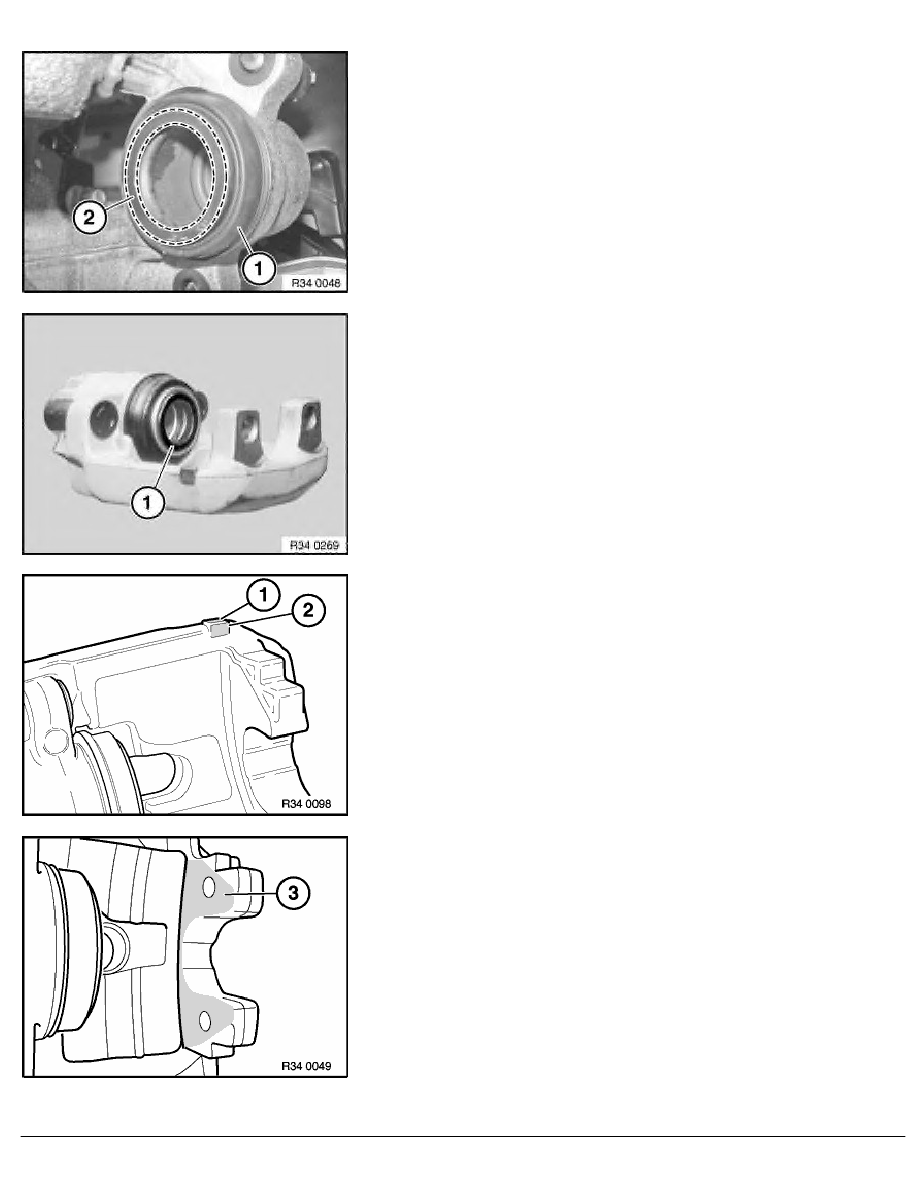 2
1
R34 0048

1
R34 0269

1
2
R34 0098

3
R34 0049