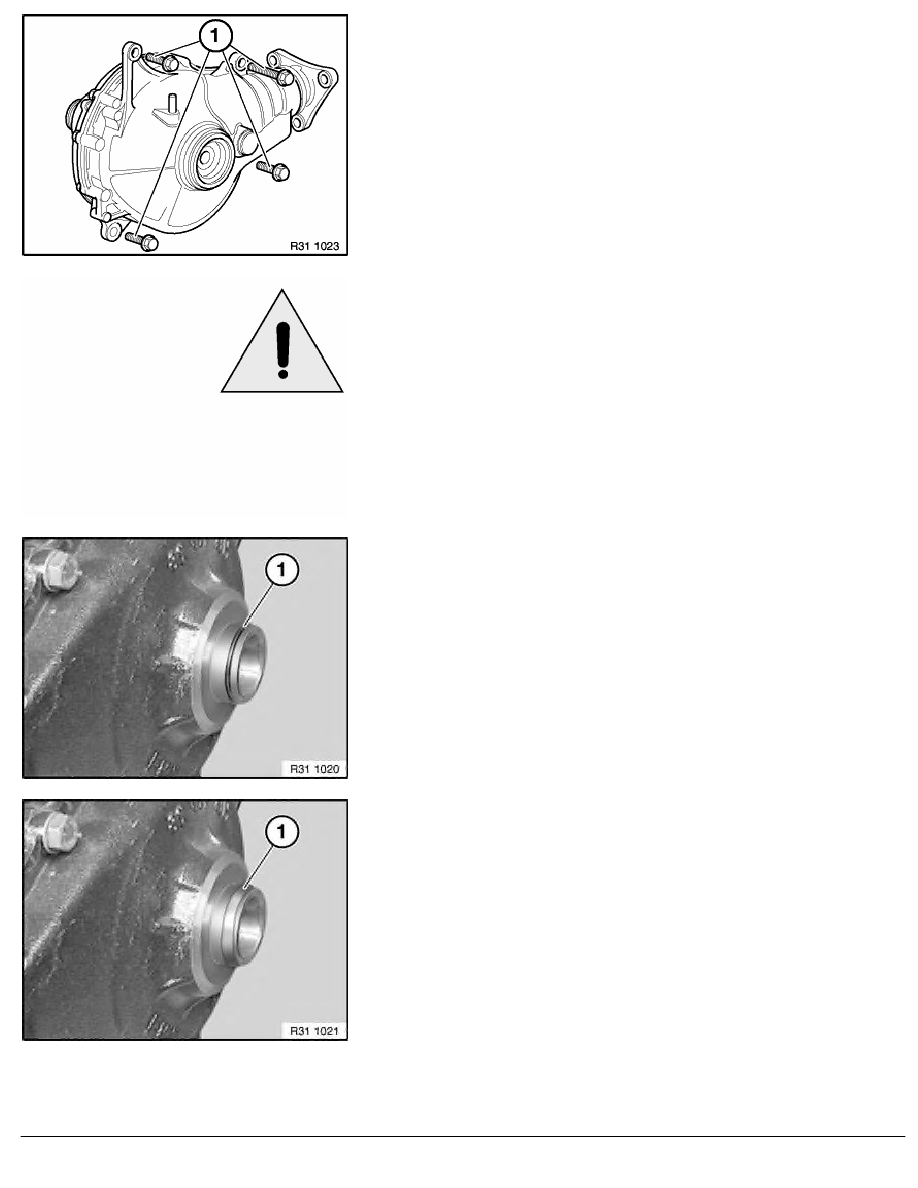 1

R31 1023

1

R31 1020

1

R31 1021