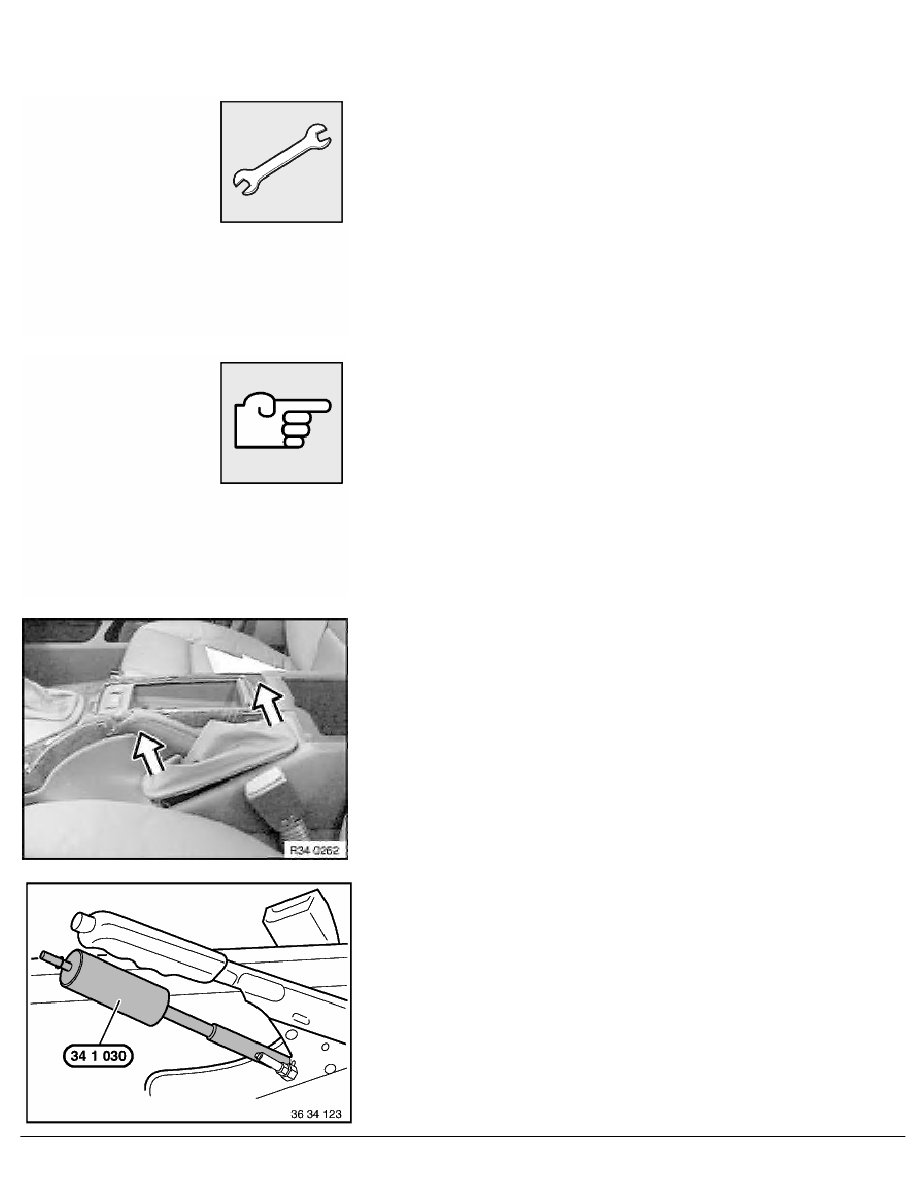 R34 0262

34 1 030

36 34 123