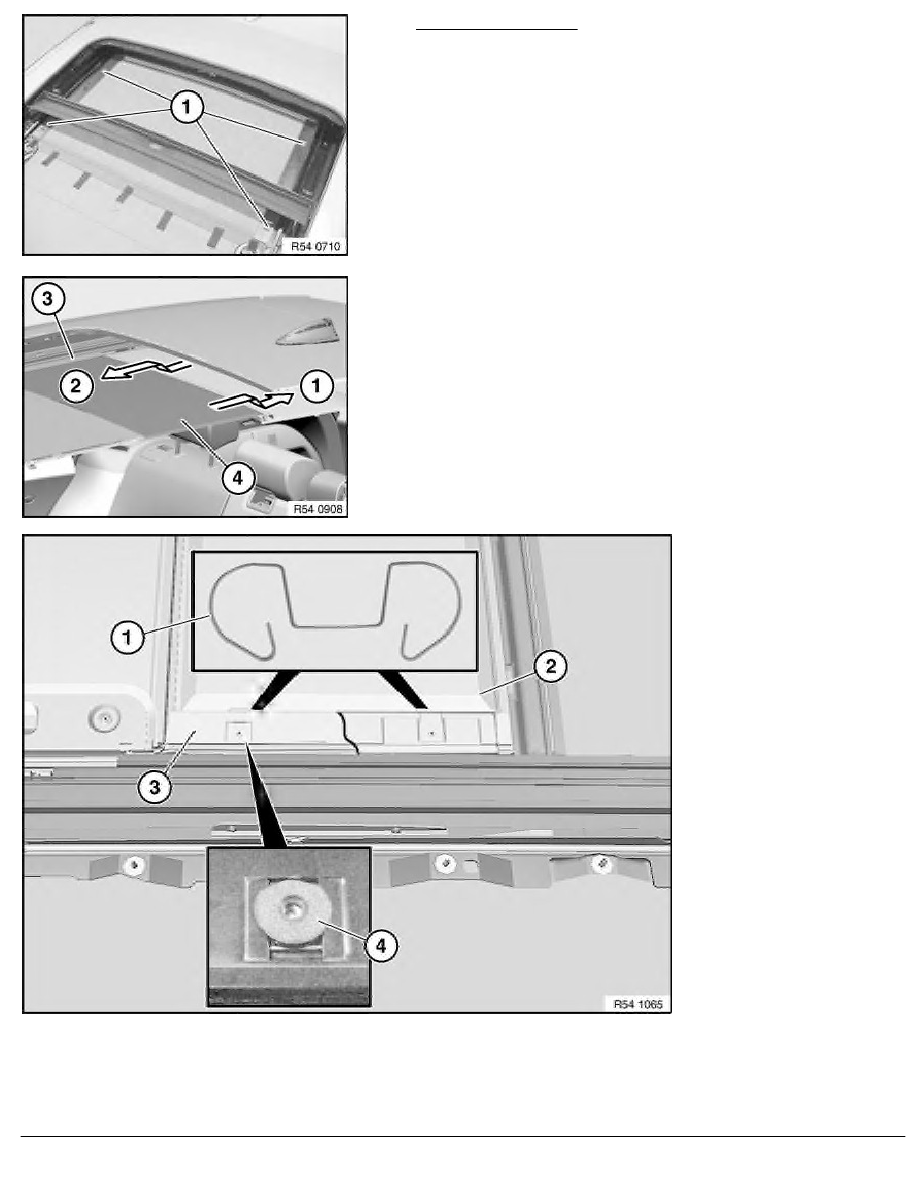 1

R54 0710

3

2

1

4

R54 0908

1

2

3

4

R54 1065