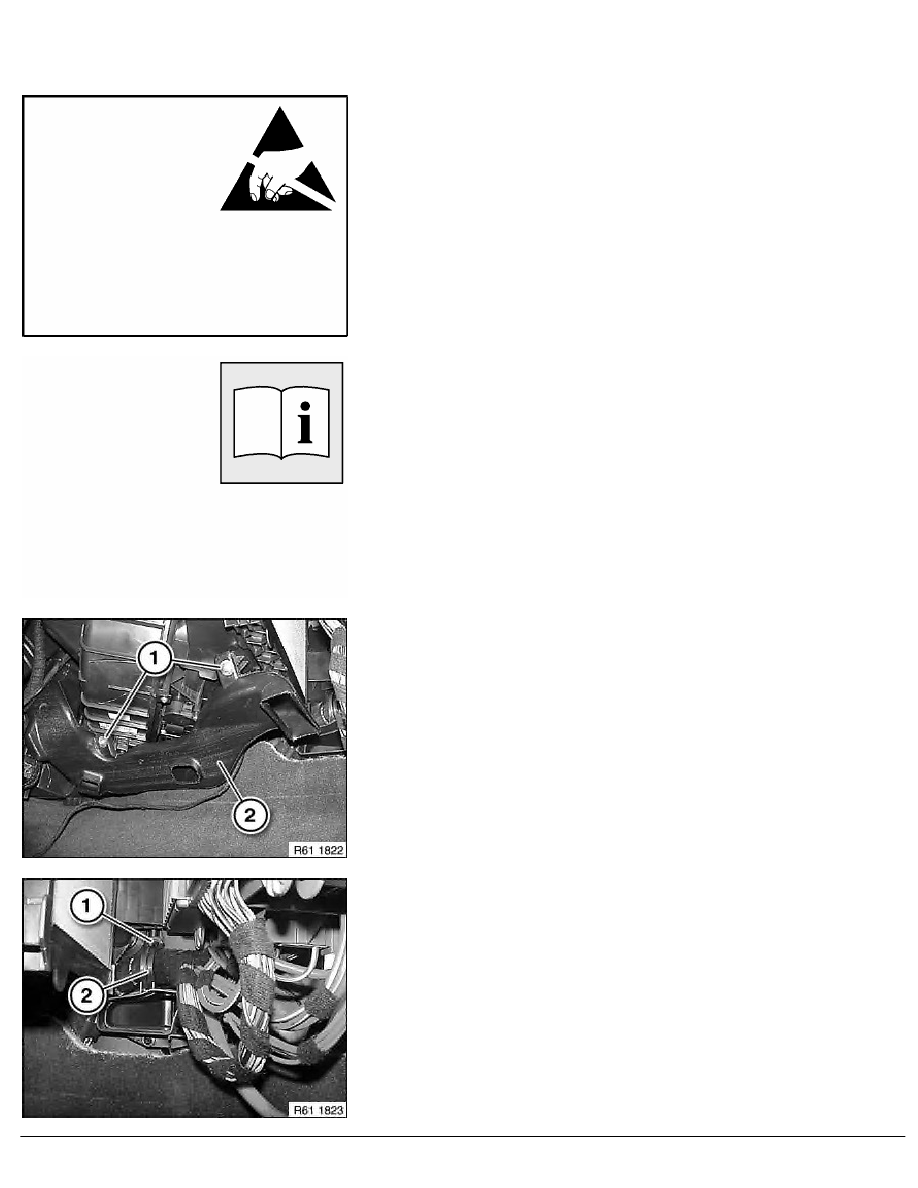 1

2

R61 1822

1

2

R61 1823