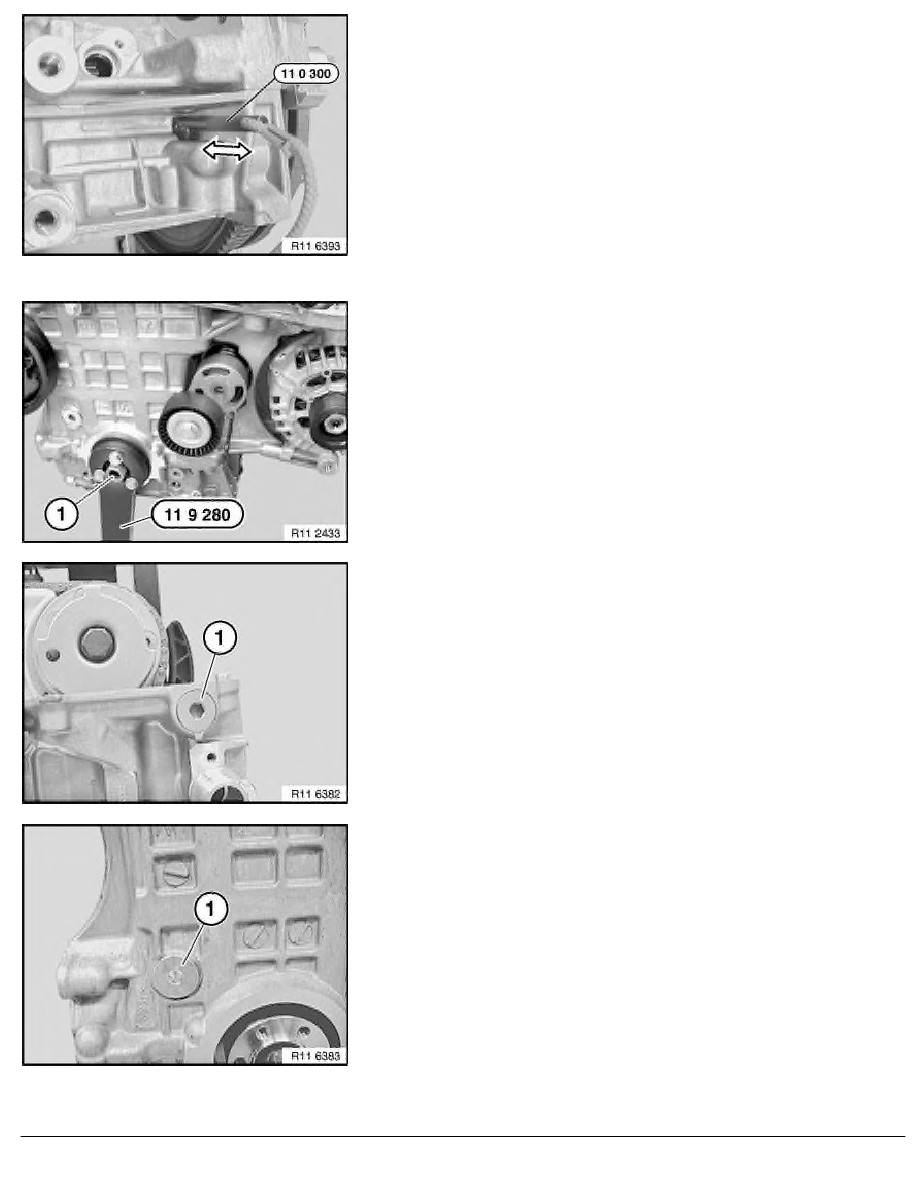 11 0 300

R11 6393

1

11 9 280

R11 2433

1

R11 6382

1

R11 6383