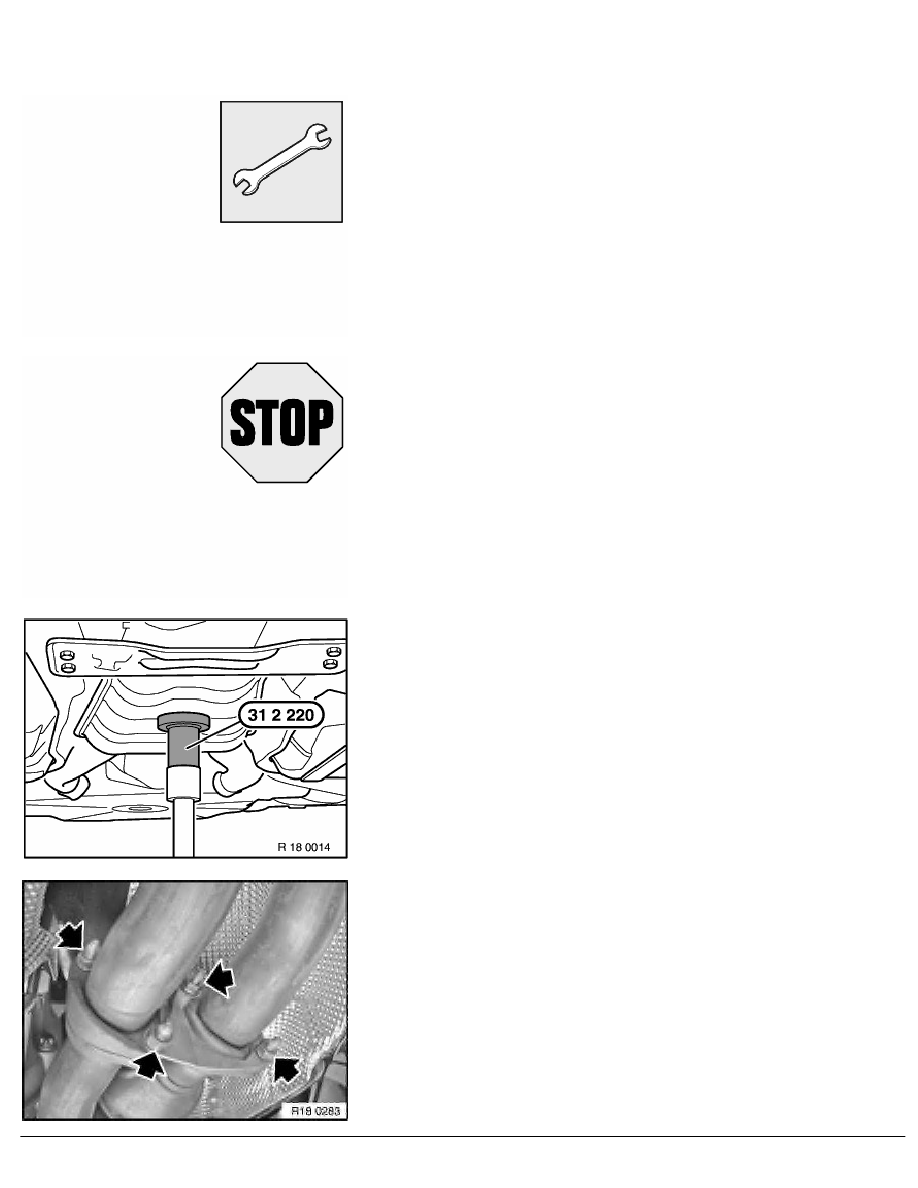 STOP

31 2 220

R 18 0014

R18 0283