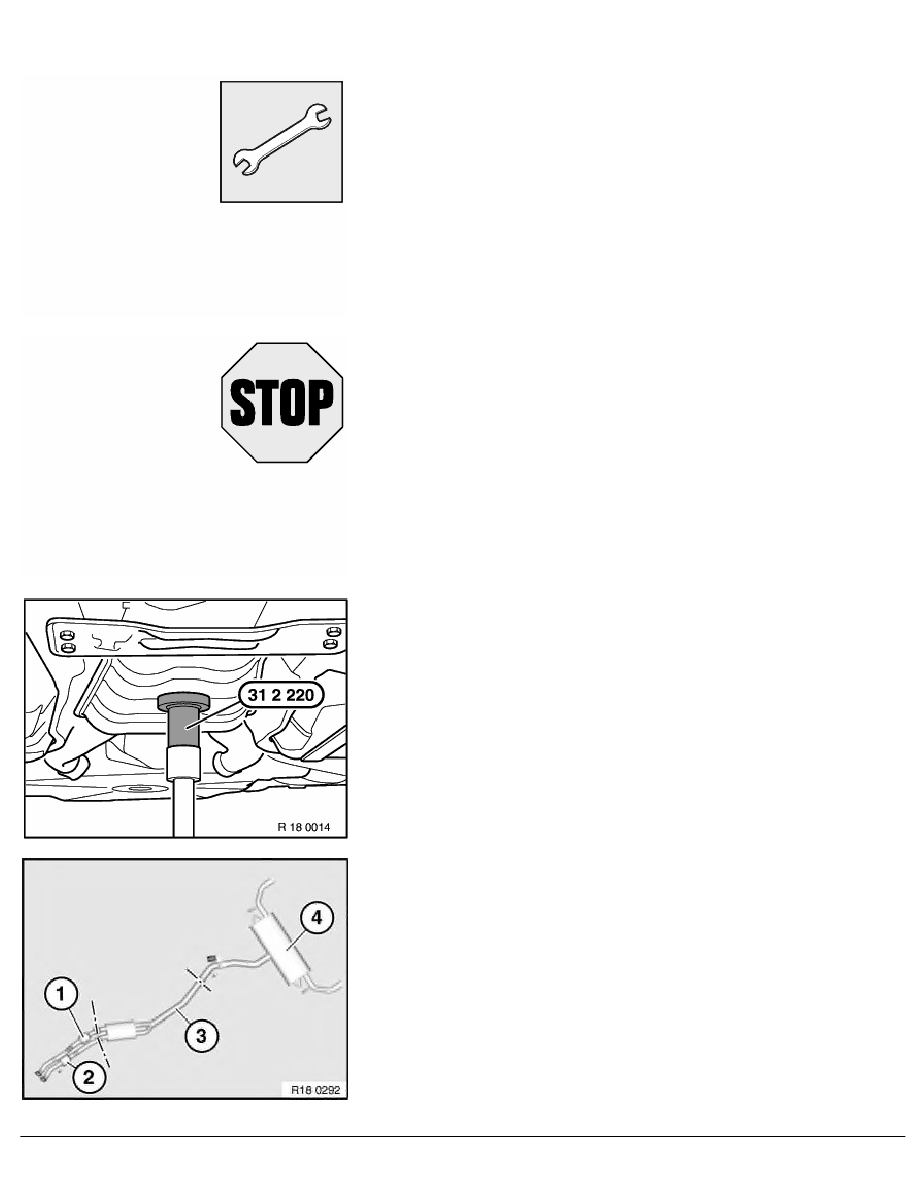 STOP

31 2 220

R 18 0014

1
2
3
4

R18 0292