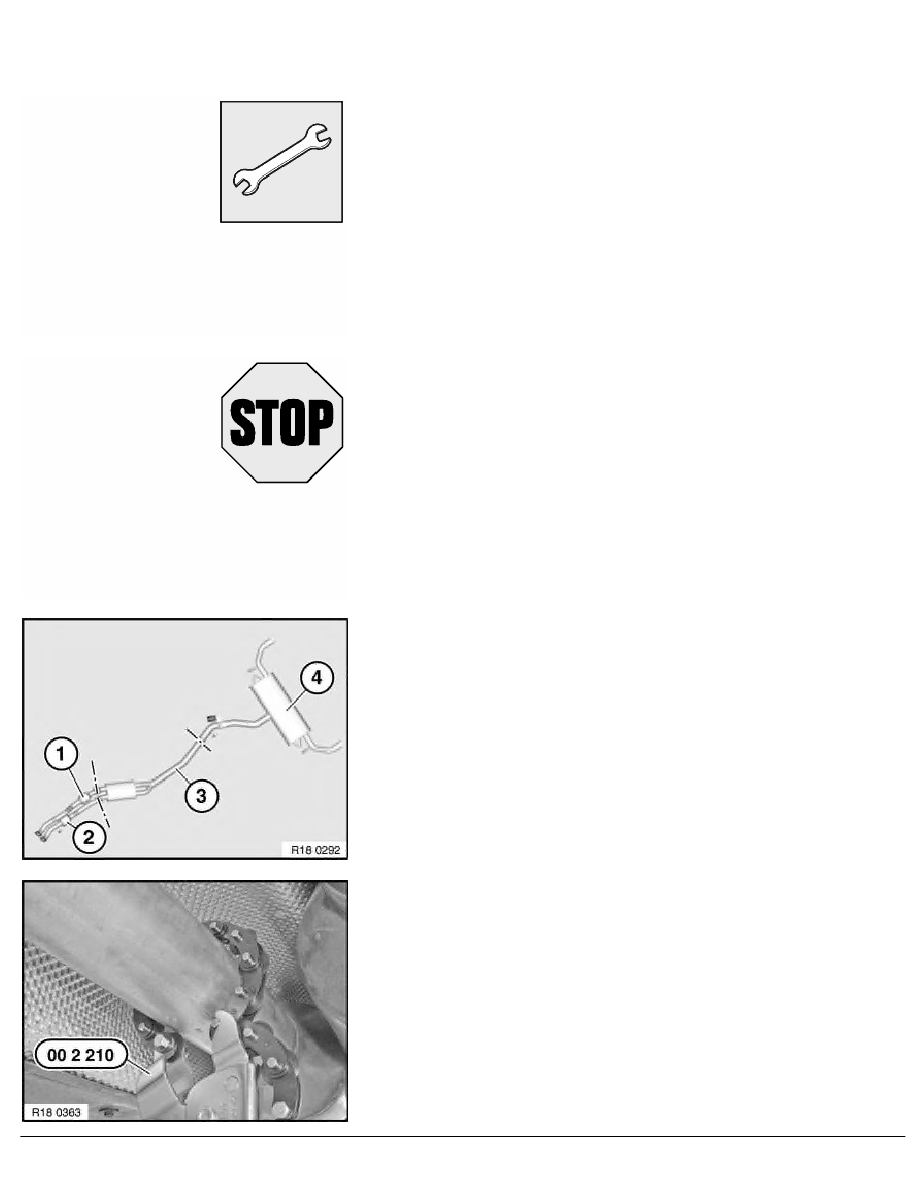 STOP

1

2

3

4

R18 0292

00 2 210

R18 0363