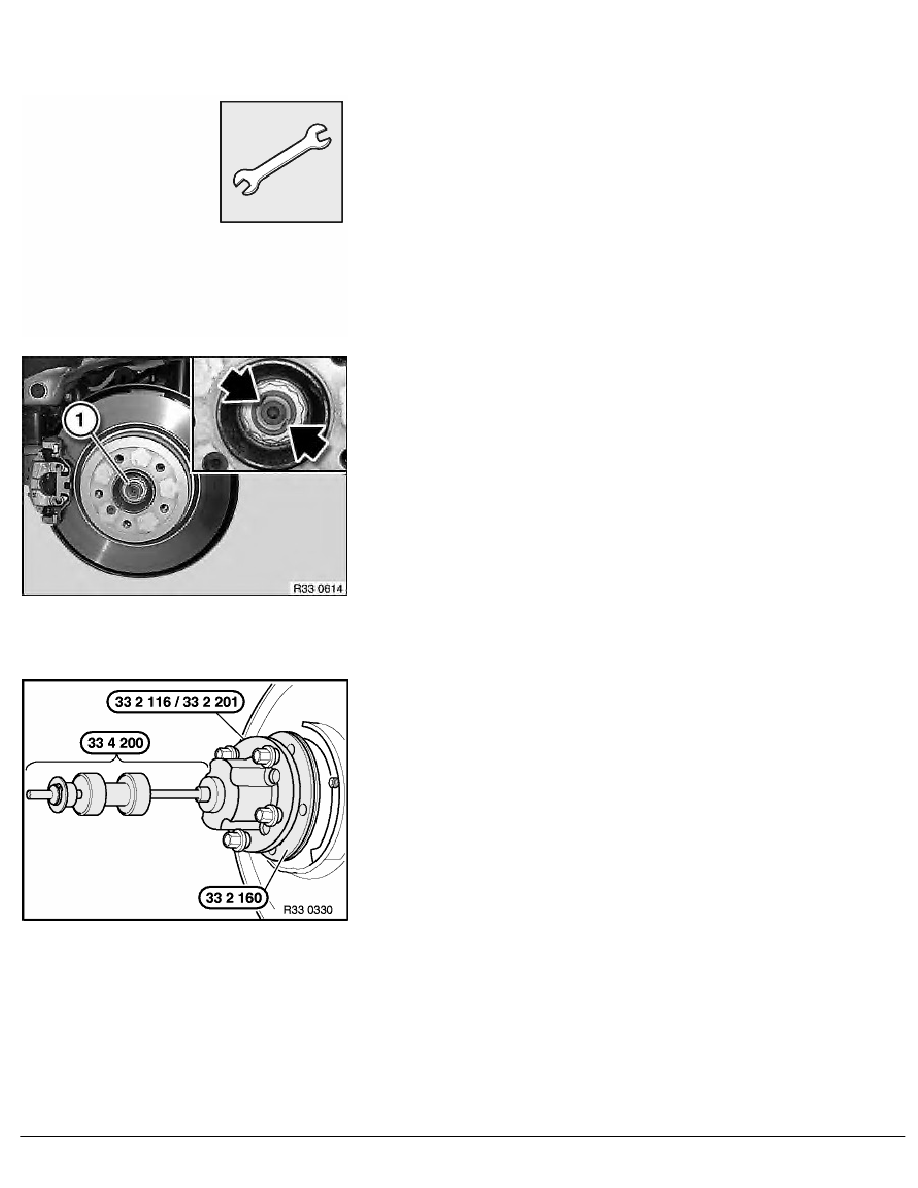 1

R33 0614

33 2 116 / 33 2 201

33 4 200

33 2 160

R33 0330