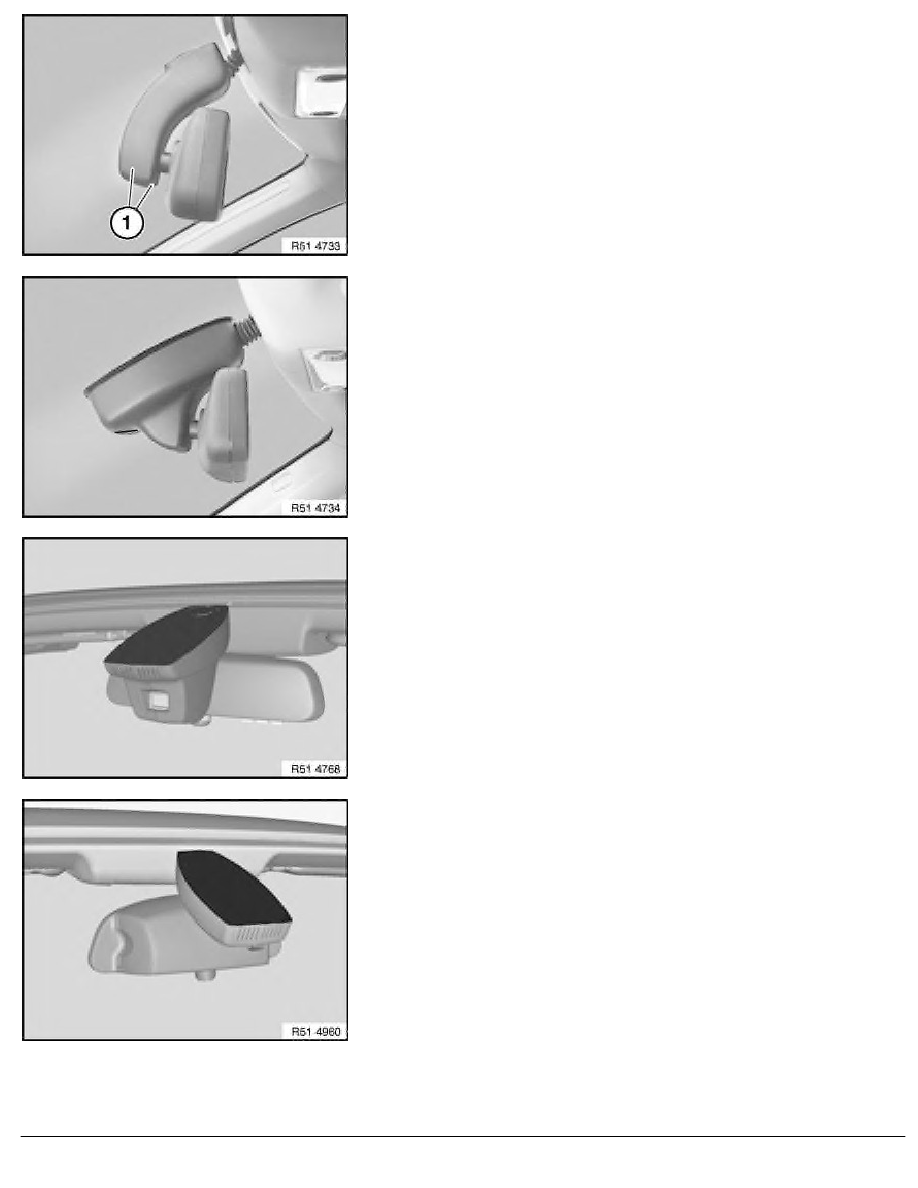 1

R51 4733

R51 4734

R51 4768

R51 4960