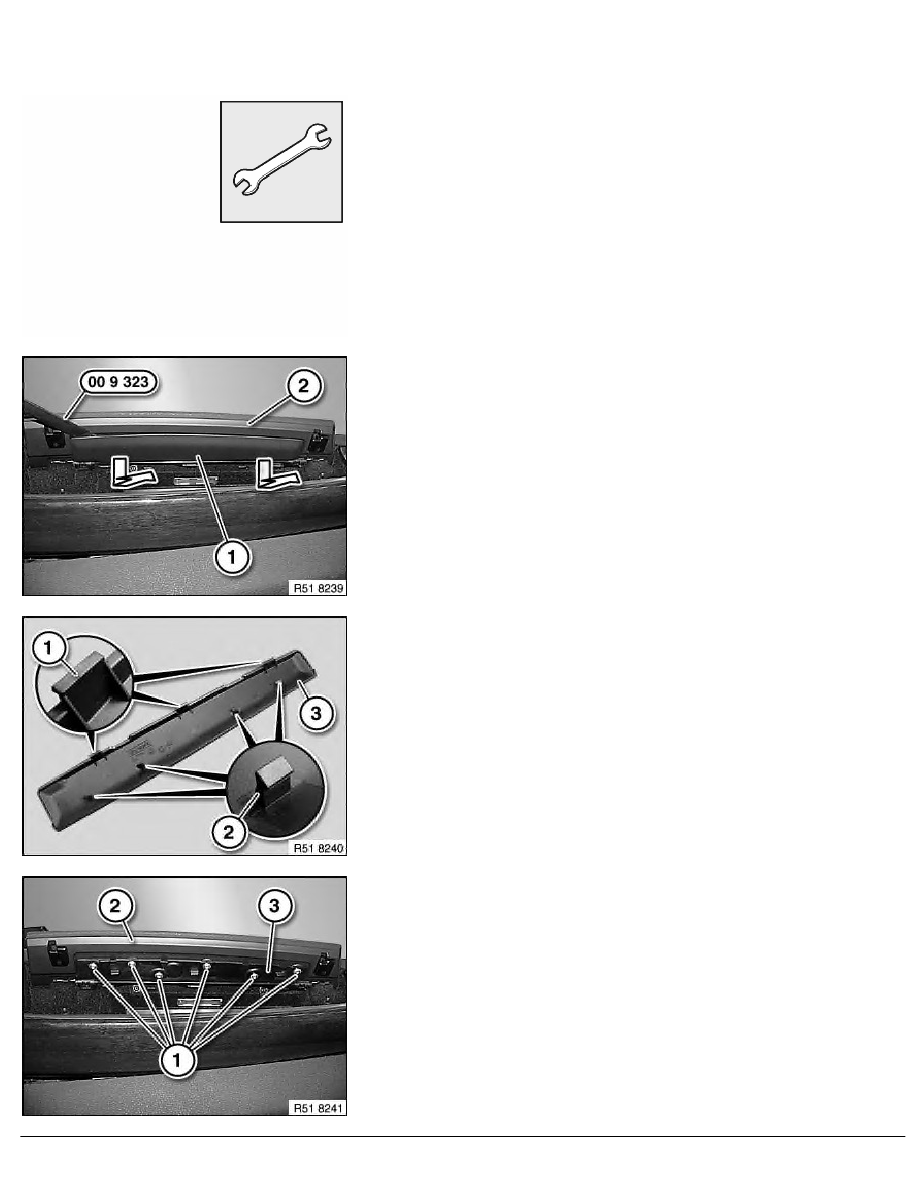 00 9 323

2

1

R51 8239

1

3

2

R51 8240

2

3

1

R51 8241