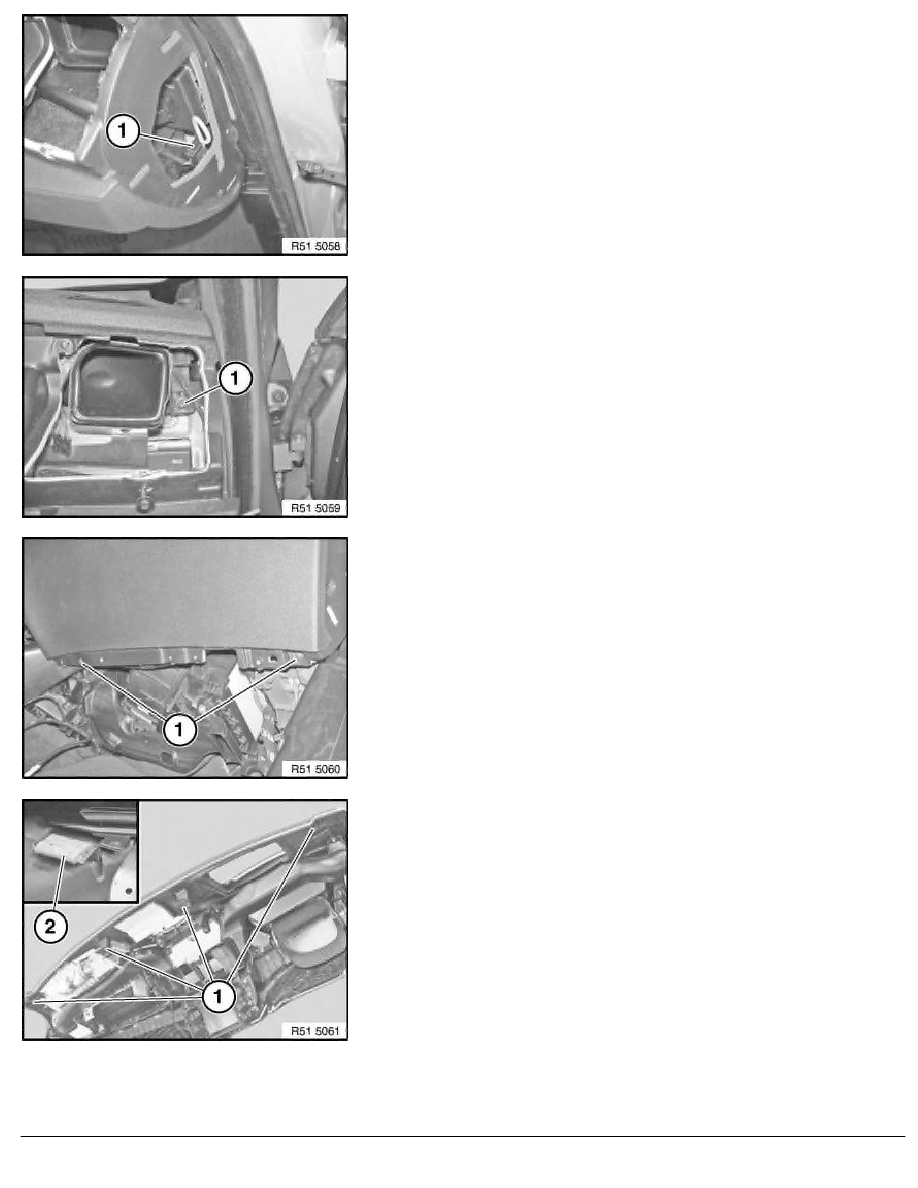 1

R51 5058

1

R51 5059

1

R51 5060

2

1

R51 5061