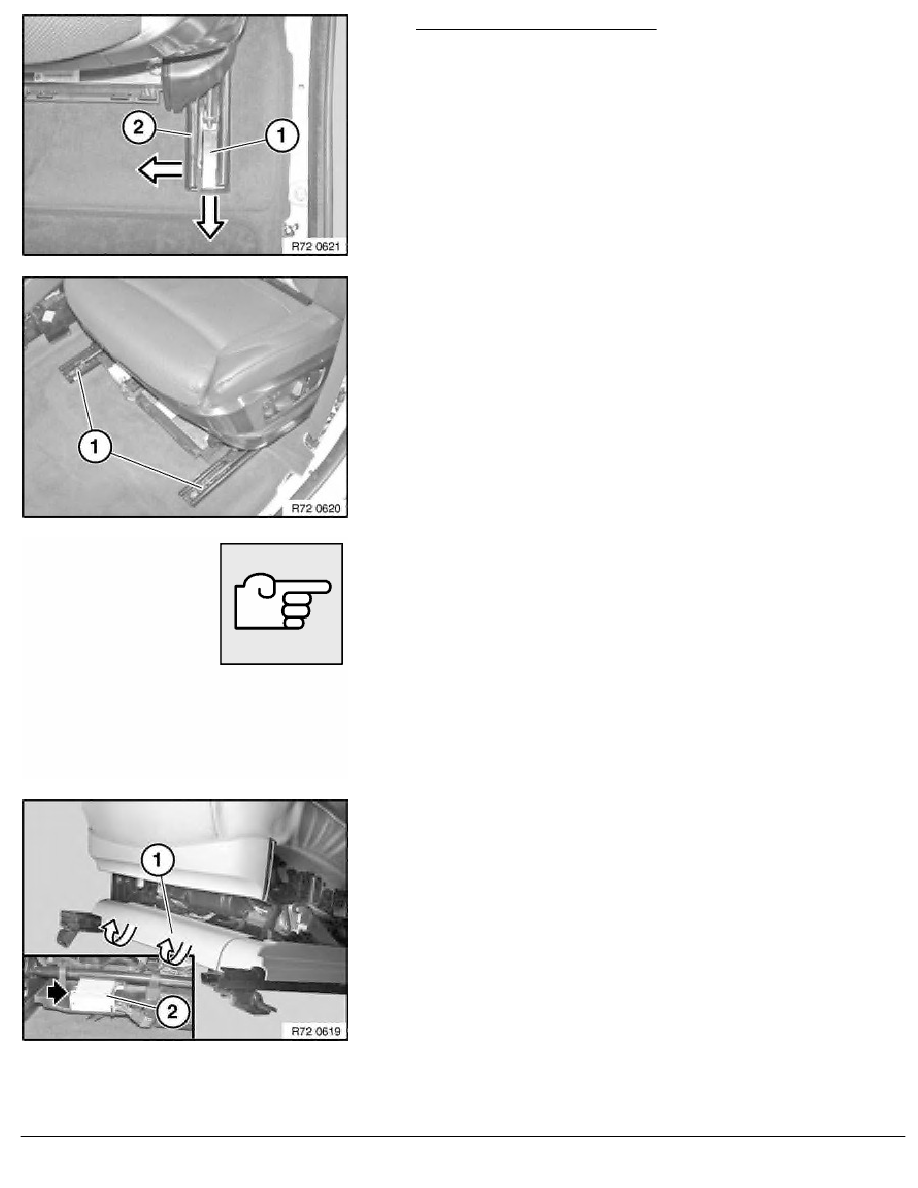 2

1

R72 0621

1

R72 0620

1

2

R72 0619