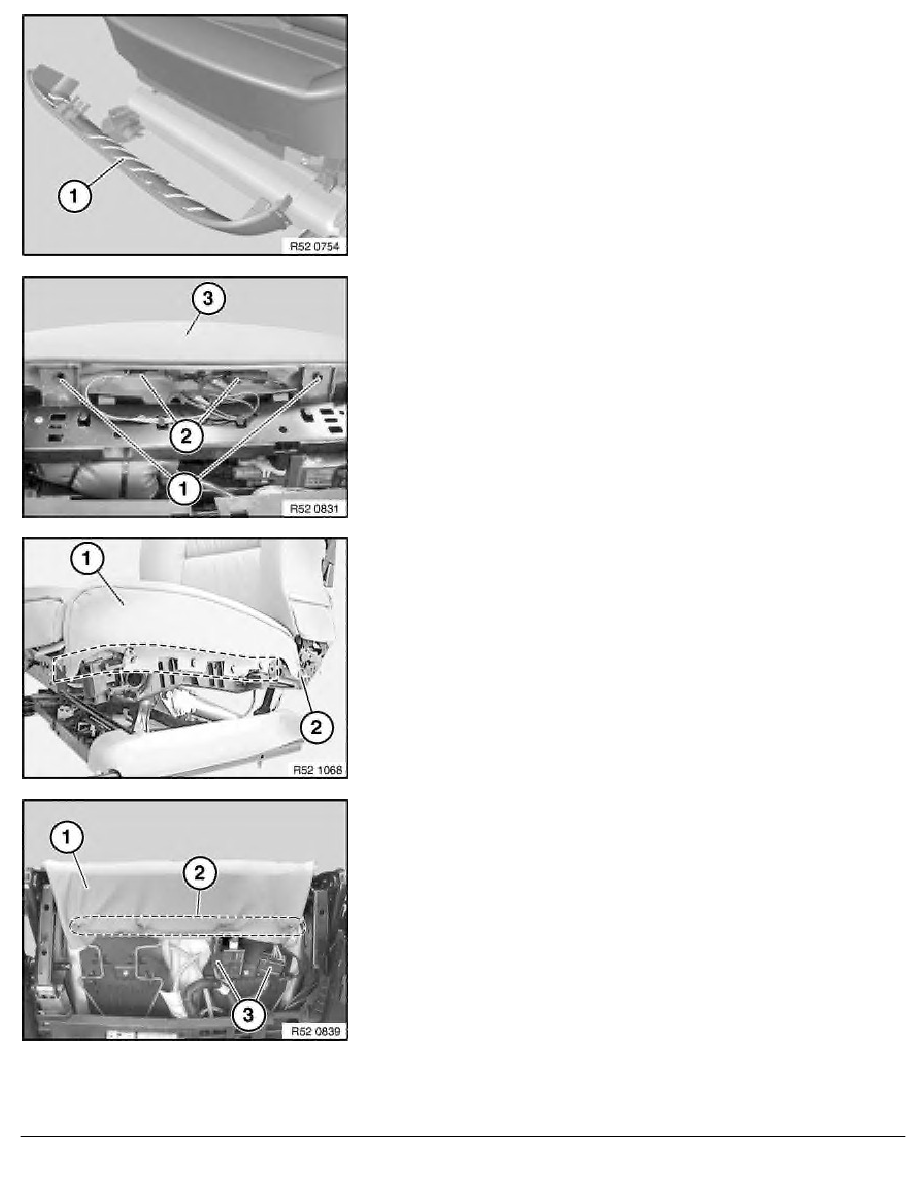 1

R52 0754

3

2

1

R52 0831

1

2

R52 1068

1

2

3

R52 0839