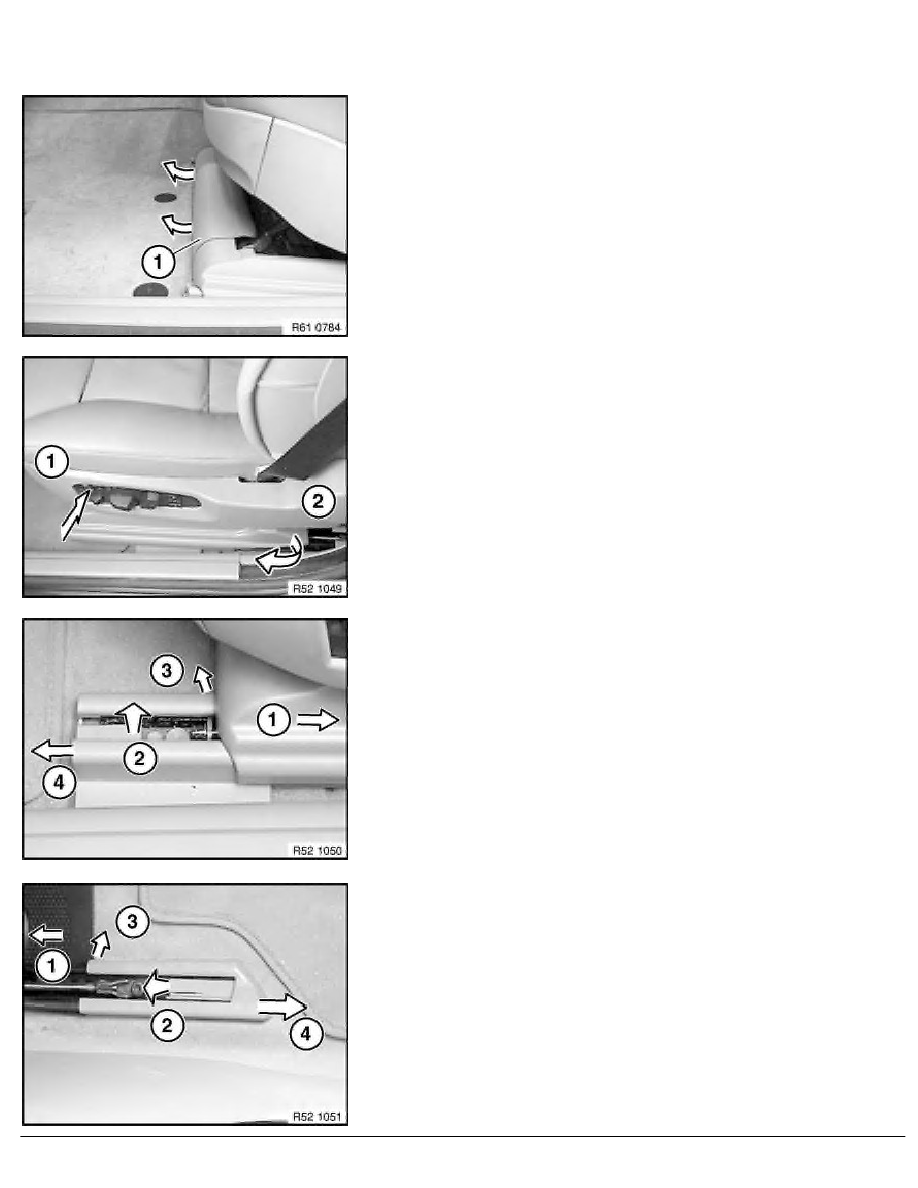 1

R61 0784

1

2

R52 1049

3

1

2

4

R52 1050

3

1

2

4

R52 1051