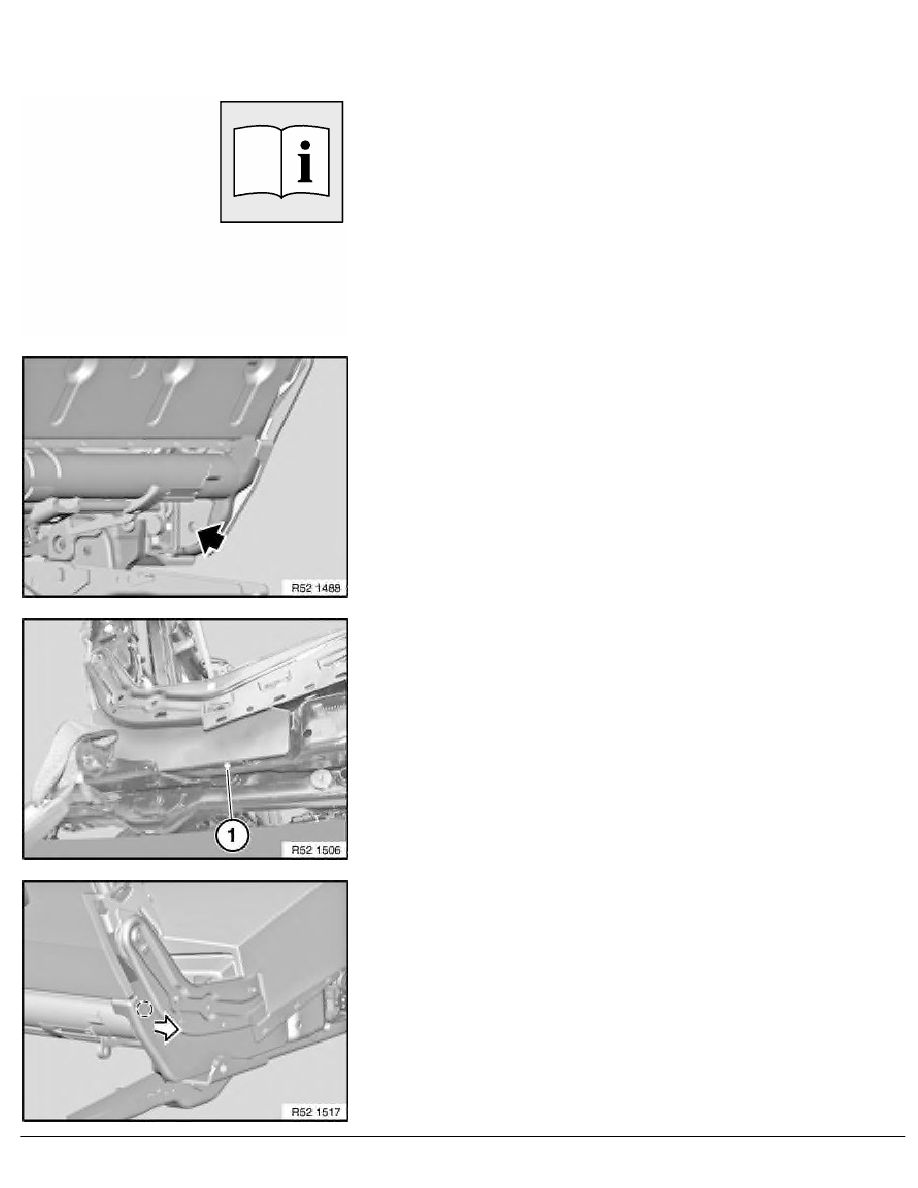 R52 1488

1

R52 1506

R52 1517