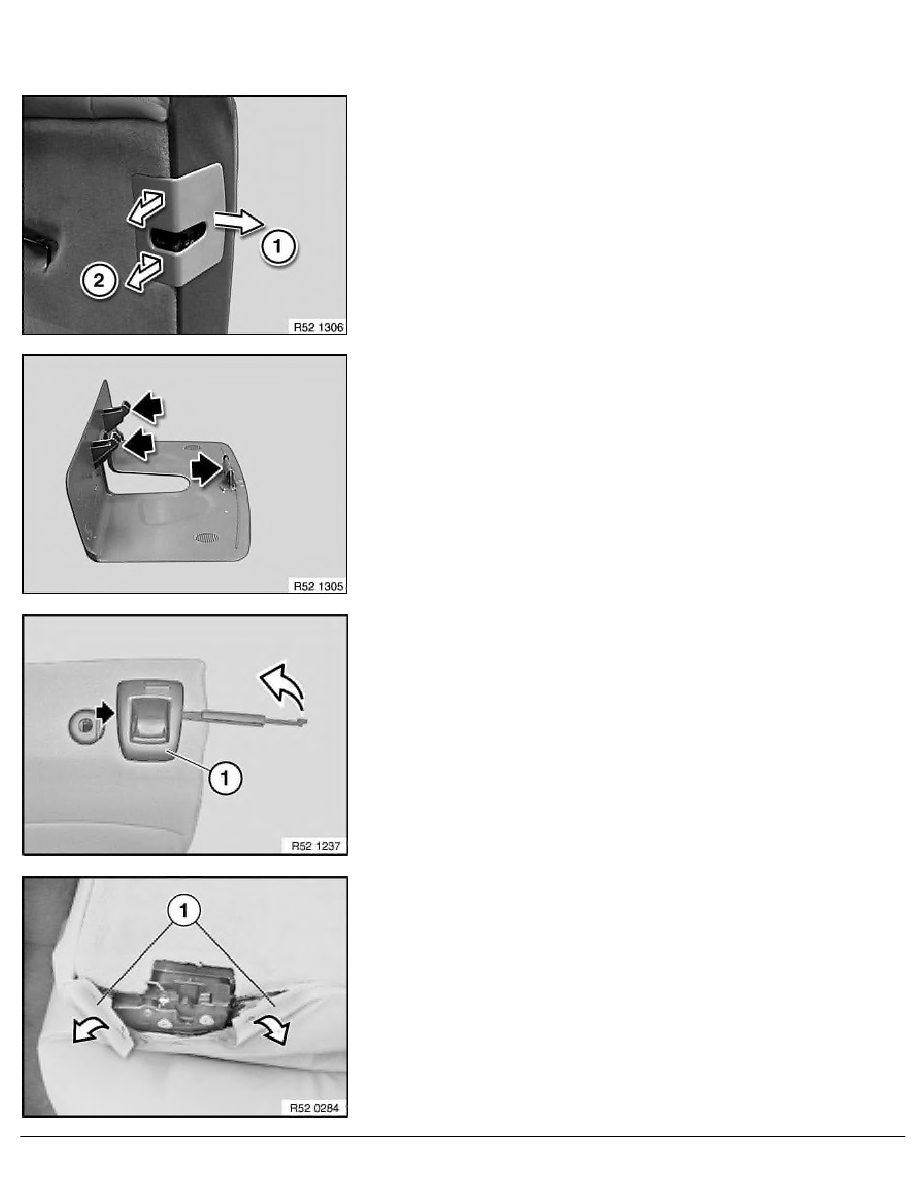 1
2
R52 1306

R52 1305

1
R52 1237

1
R52 0284