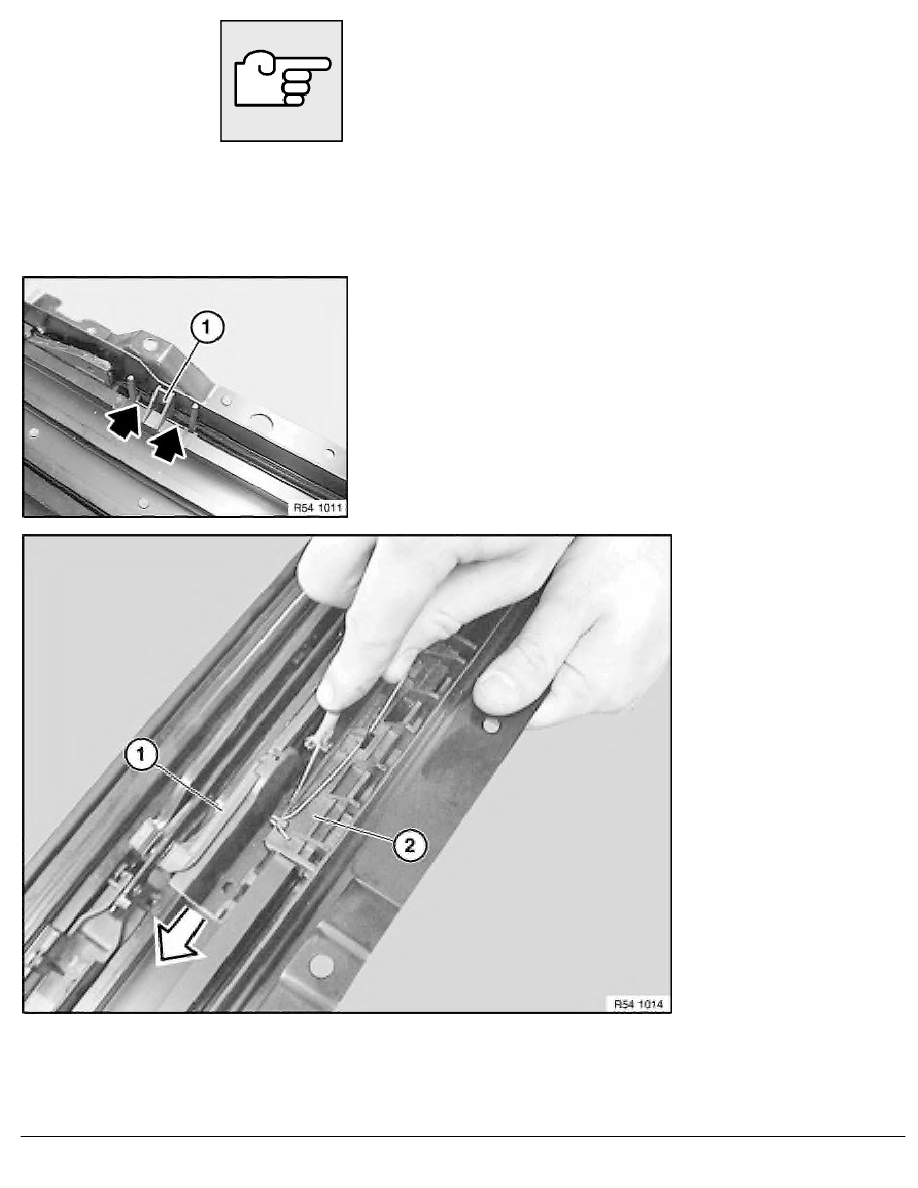 1

R54 1011

1

2

R54 1014