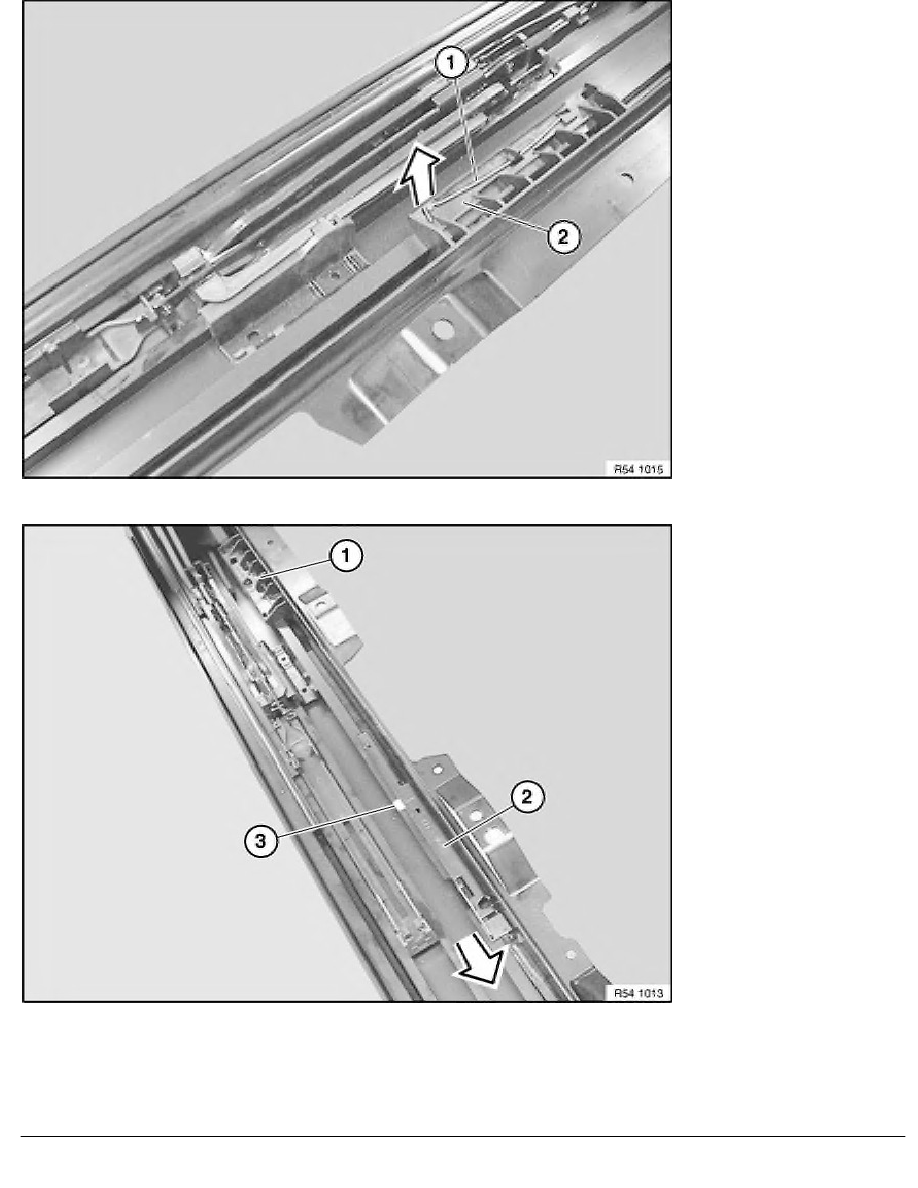 1
2
R54 1016

1
2
3
R54 1013