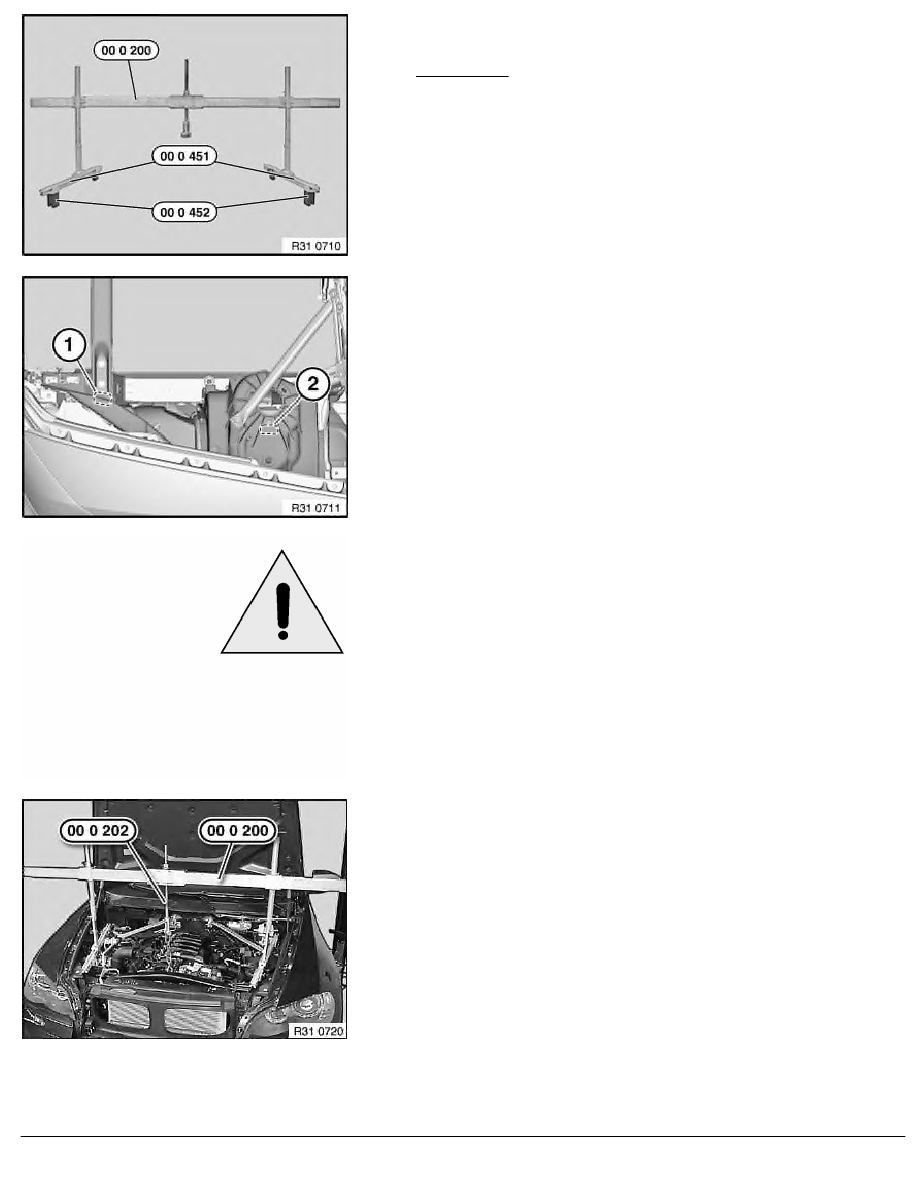 00 0 200
00 0 451
00 0 452
R31 0710

1
2
R31 0711

00 0 202
00 0 200
R31 0720