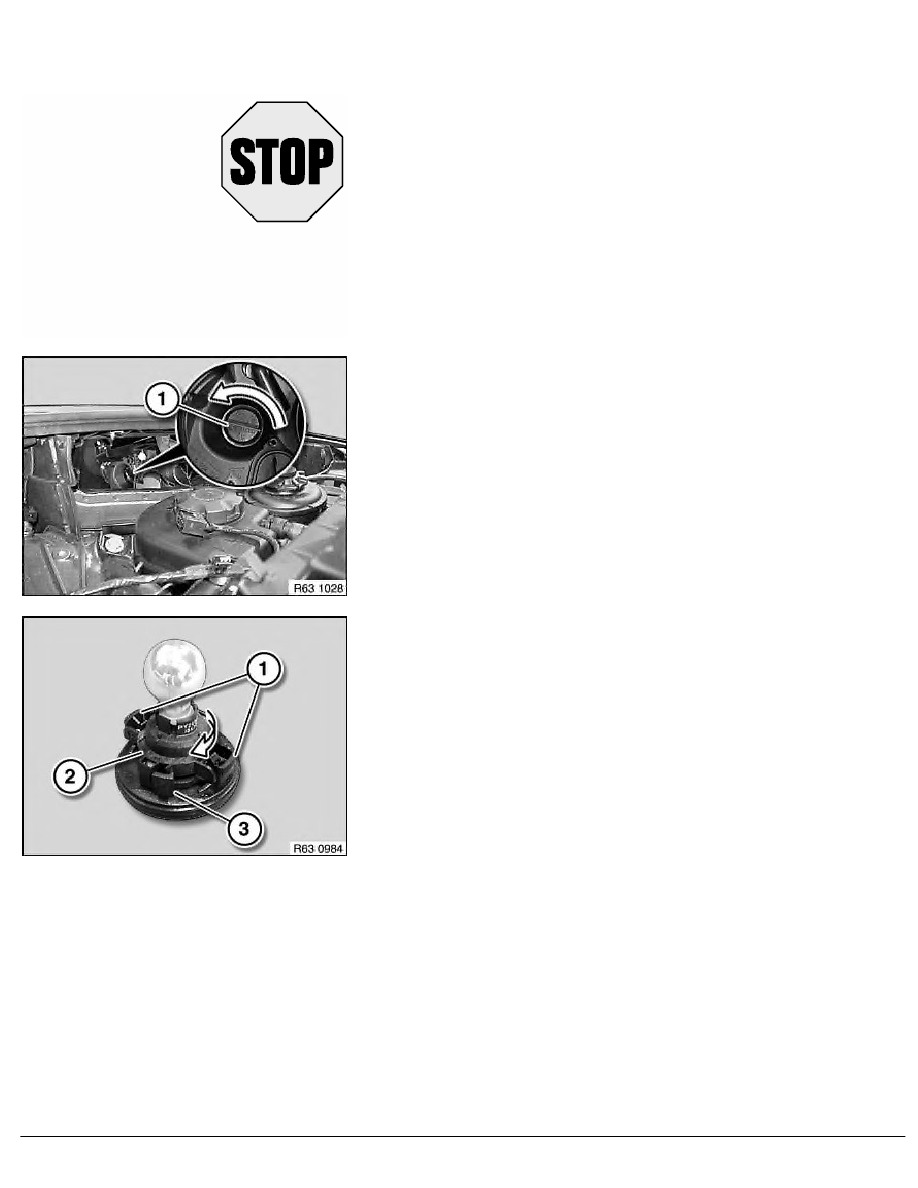 STOP

1

R63 1028

1

2

3

R63 0984