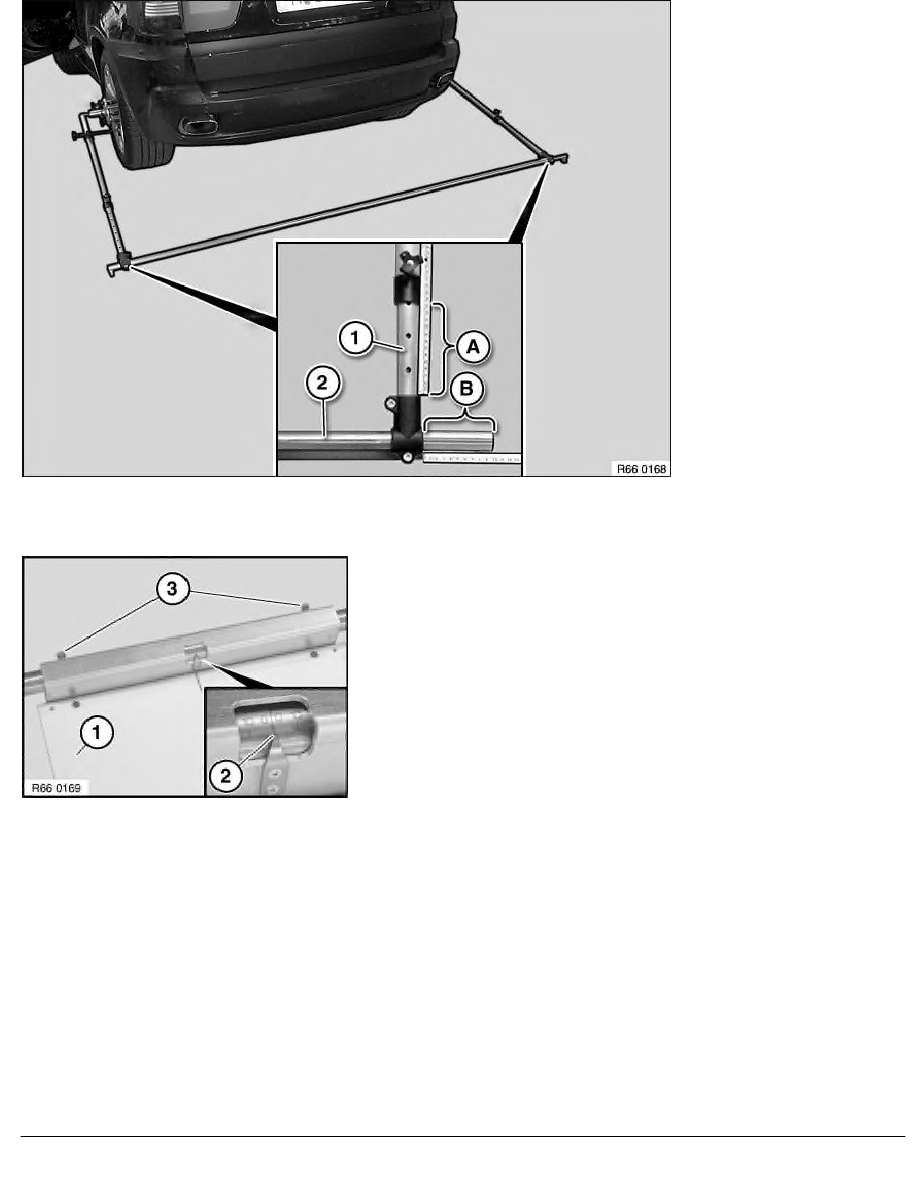 1

A

2

B

R66 0168

3

1

2

R66 0169