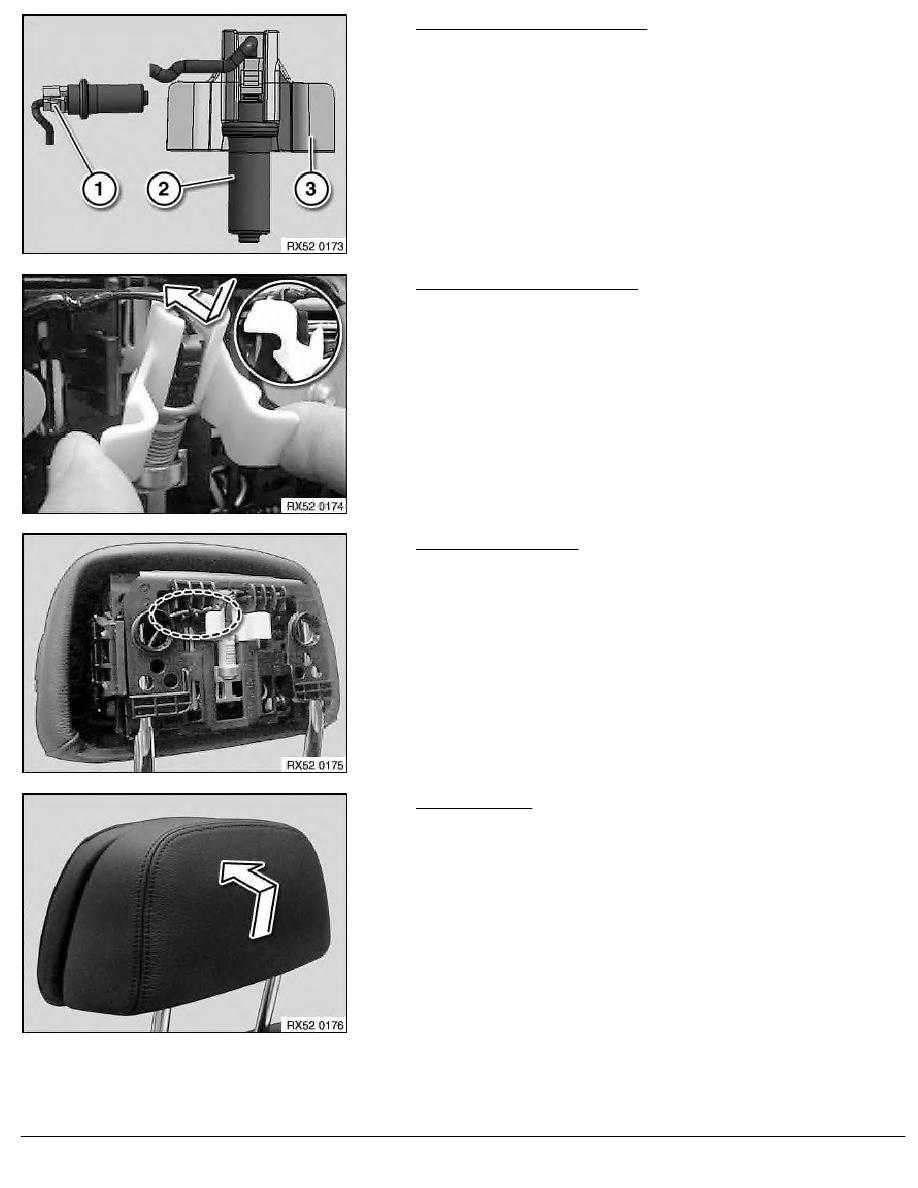 1

2

3

RX52 0173

RX52 0174

RX52 0175

RX52 0176