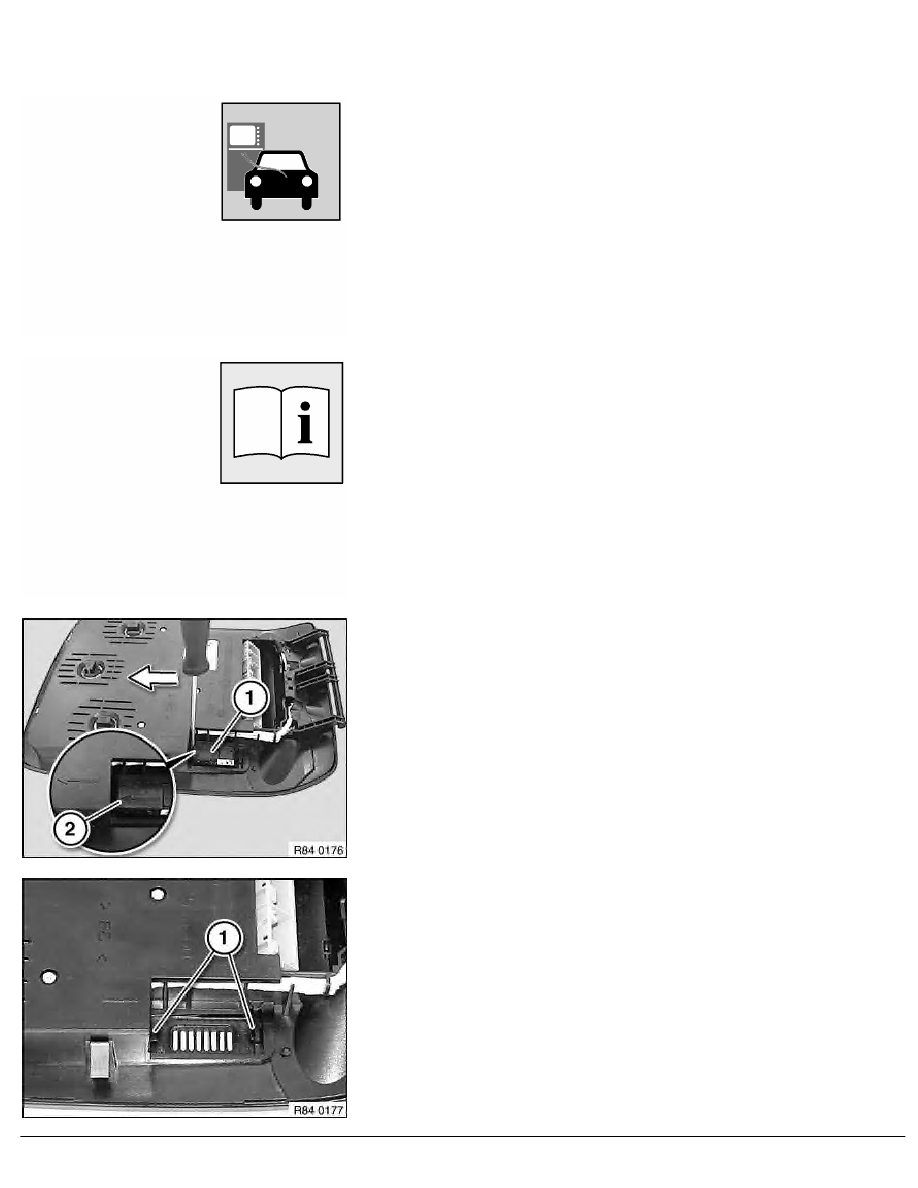 1
2
R84 0176
1
R84 0177