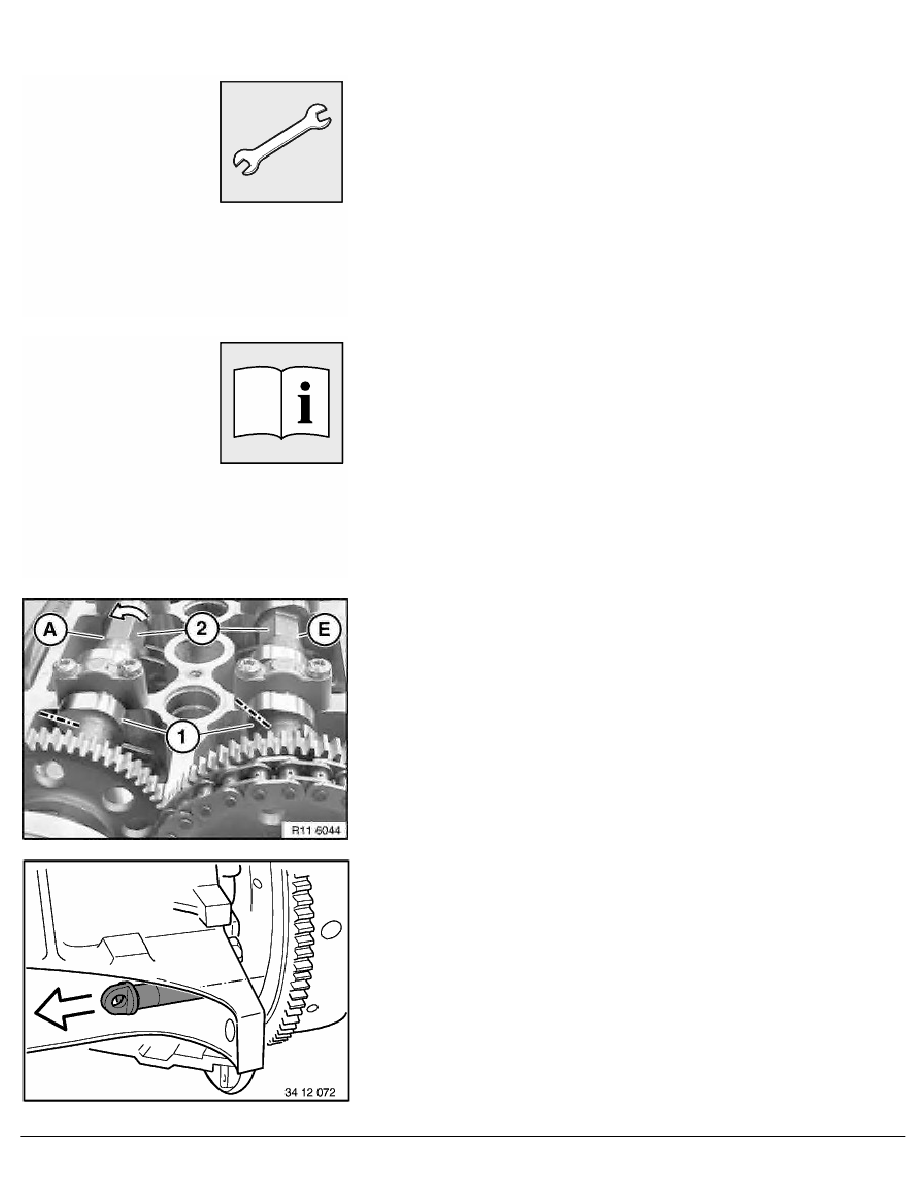 A

2

E

1

R11 6044

34 12 072