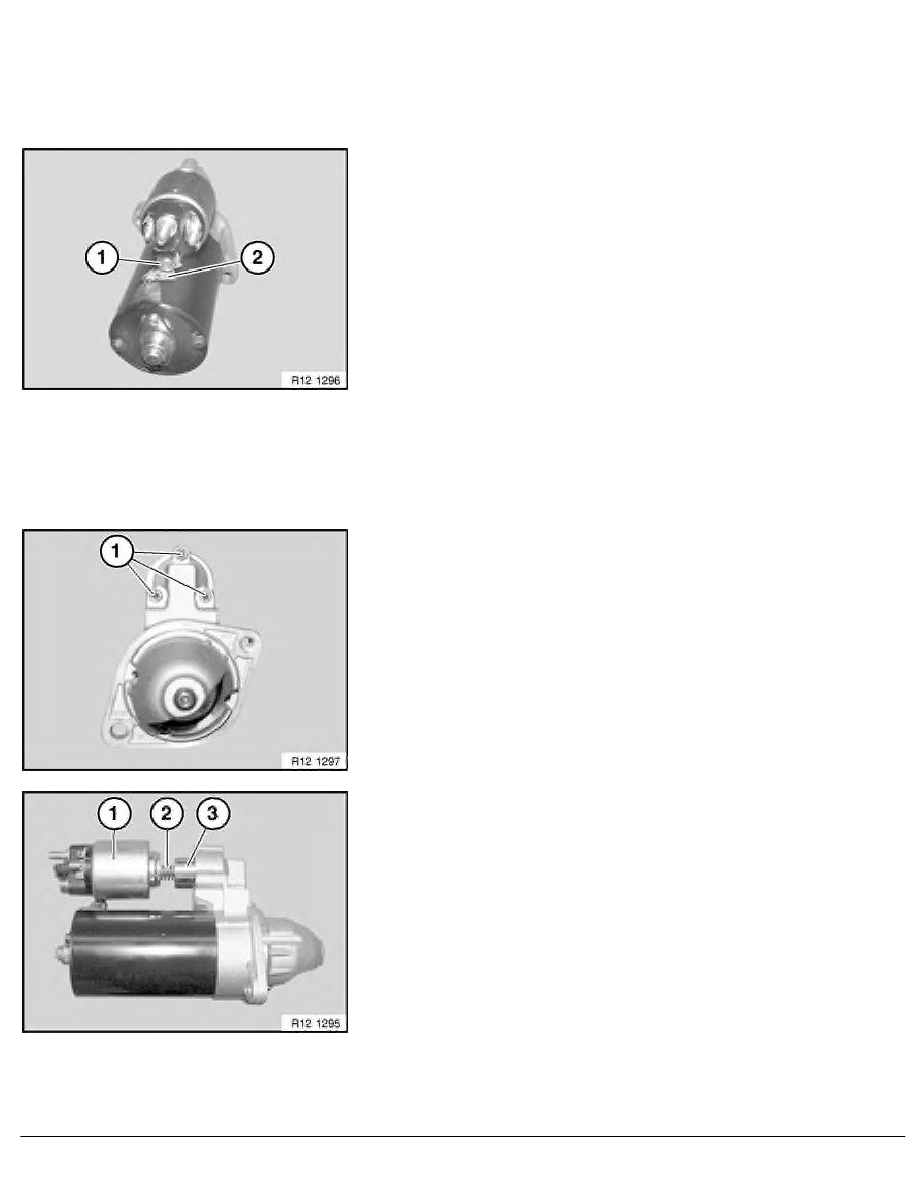 1
2
R12 1296

1
R12 1297

1
2
3
R12 1295