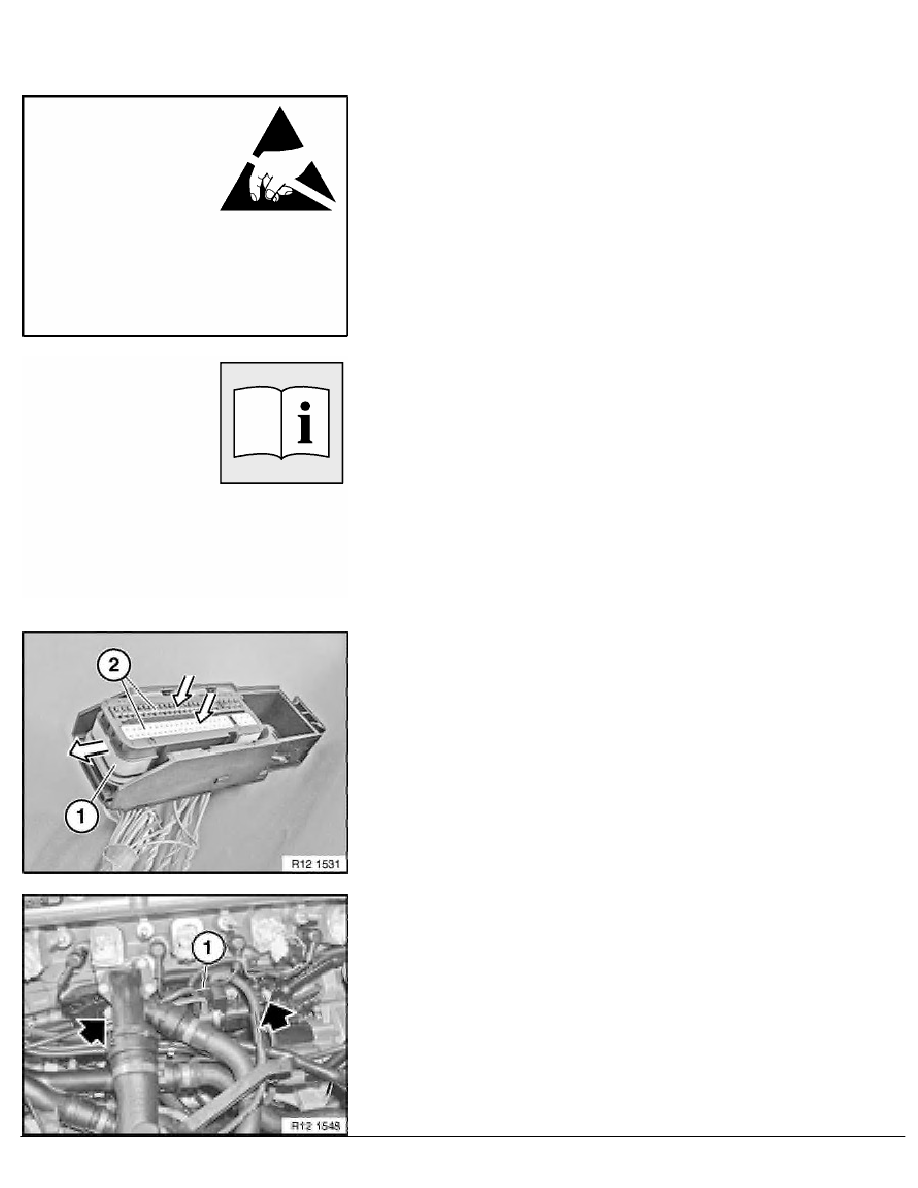 2

1

R12 1531

1

R12 1548