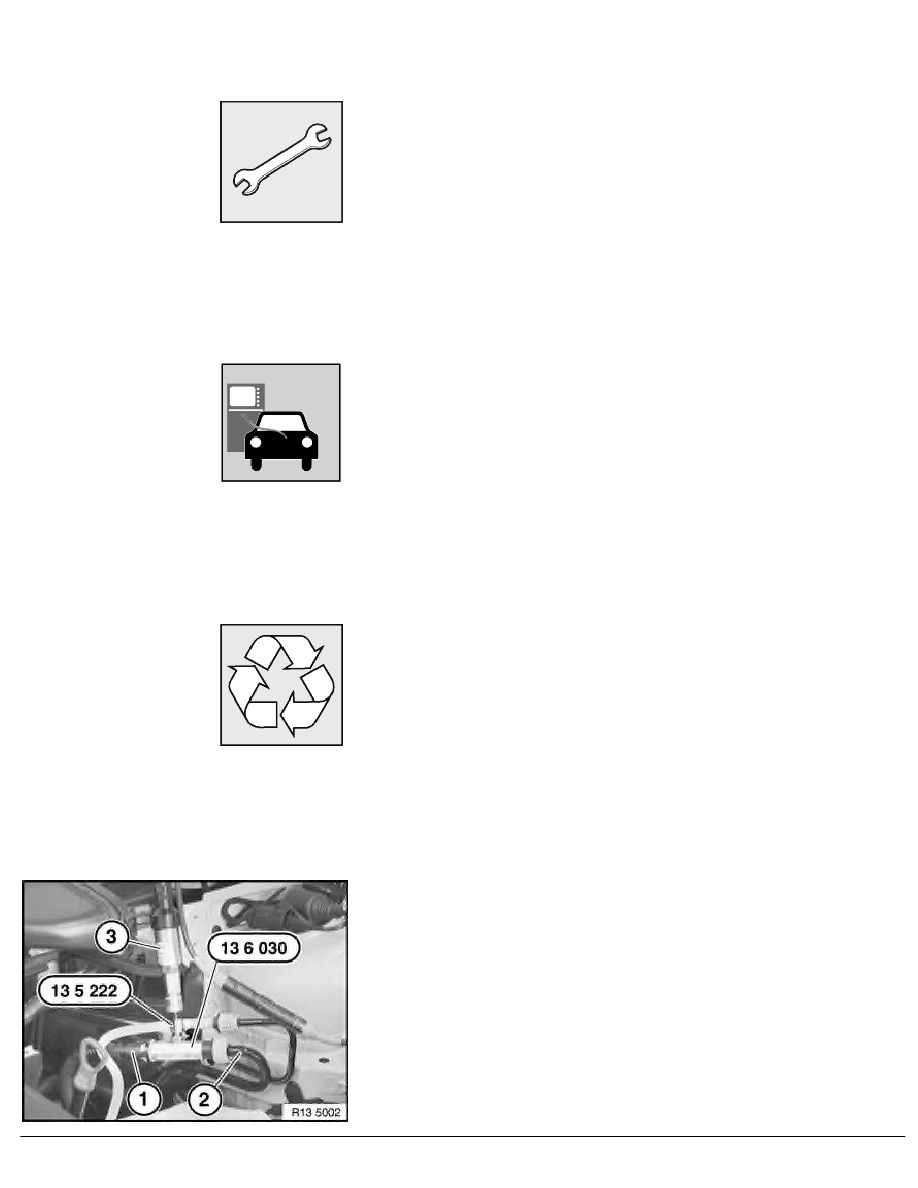 3

13 6 030

13 5 222

1

2

R13 5002