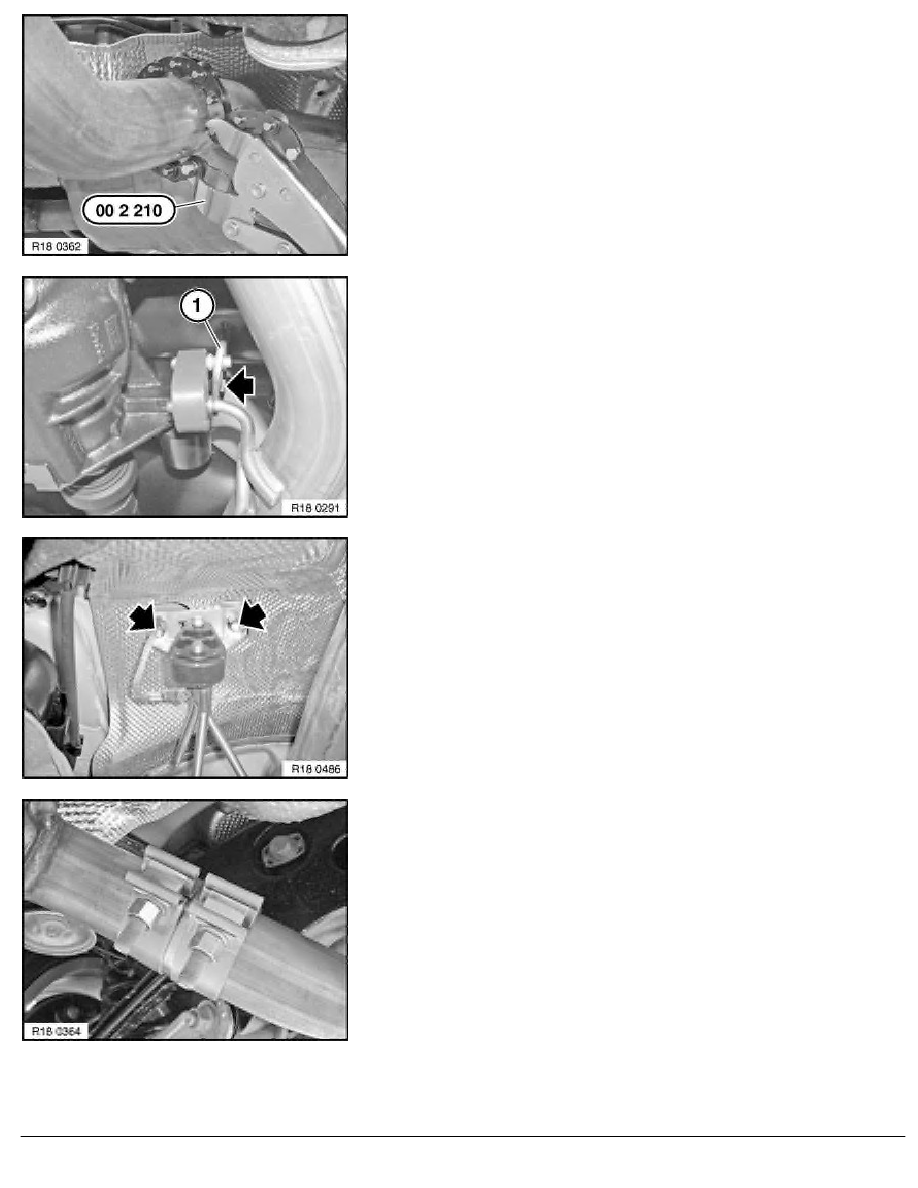 00 2 210

R18 0362

1

R18 0291

R18 0486

R18 0364