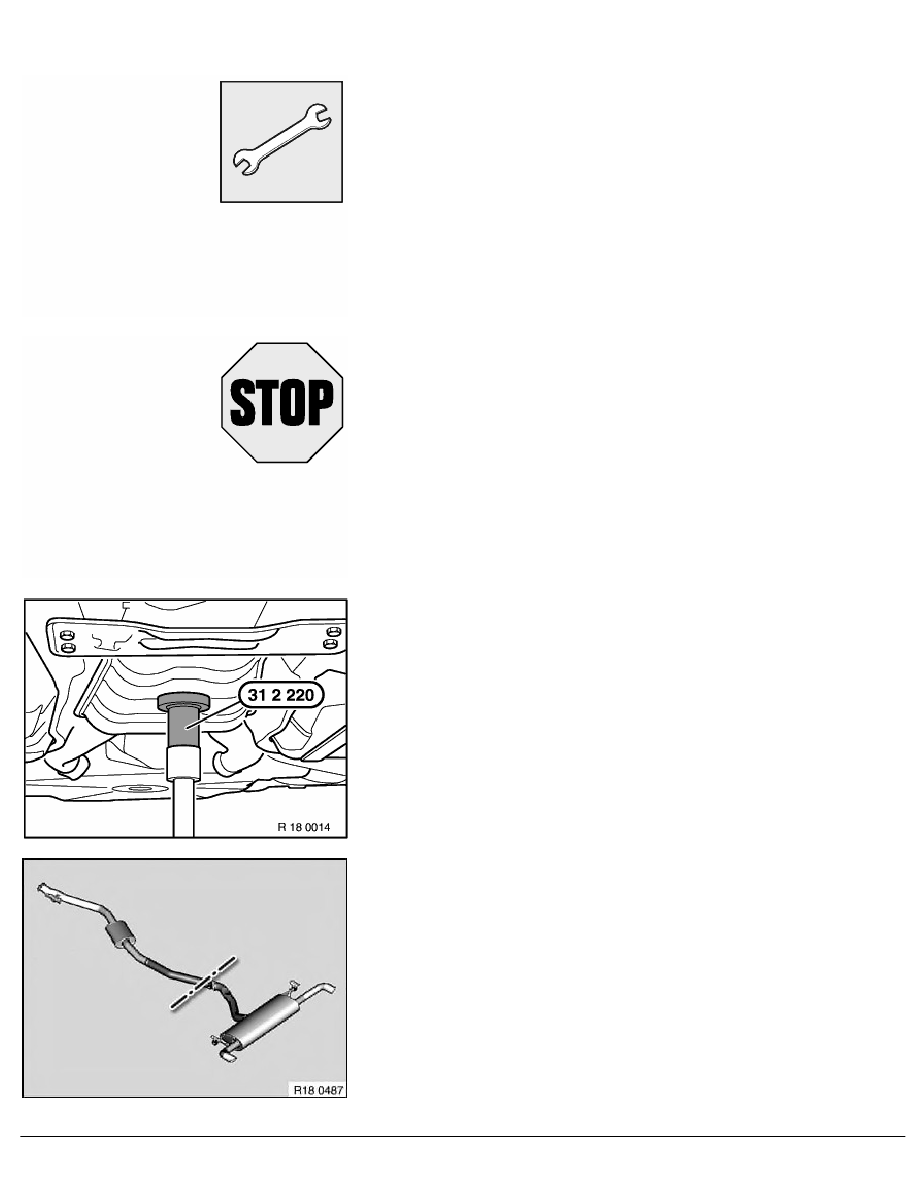 STOP

31 2 220

R 18 0014

R18 0487