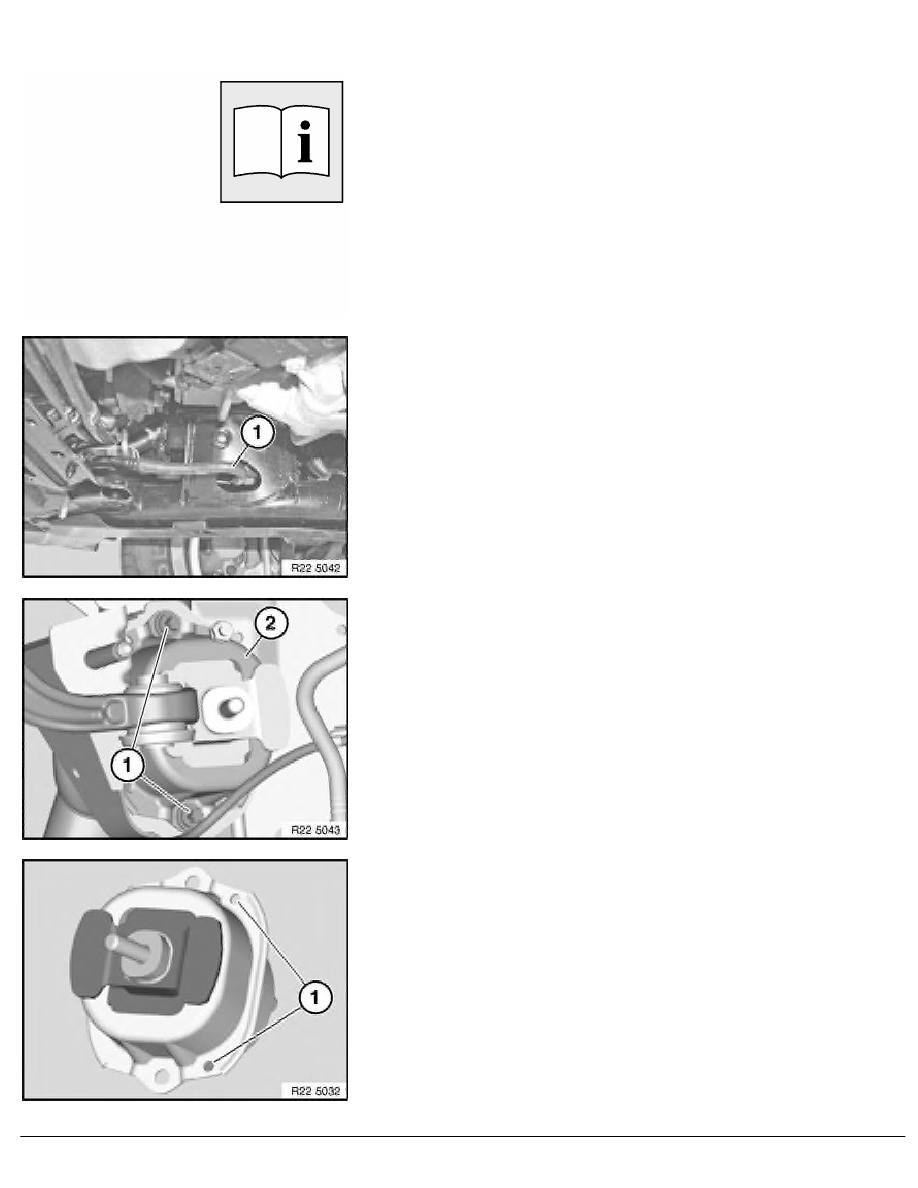 1

R22 5042

2

1

R22 5043

1

R22 5032