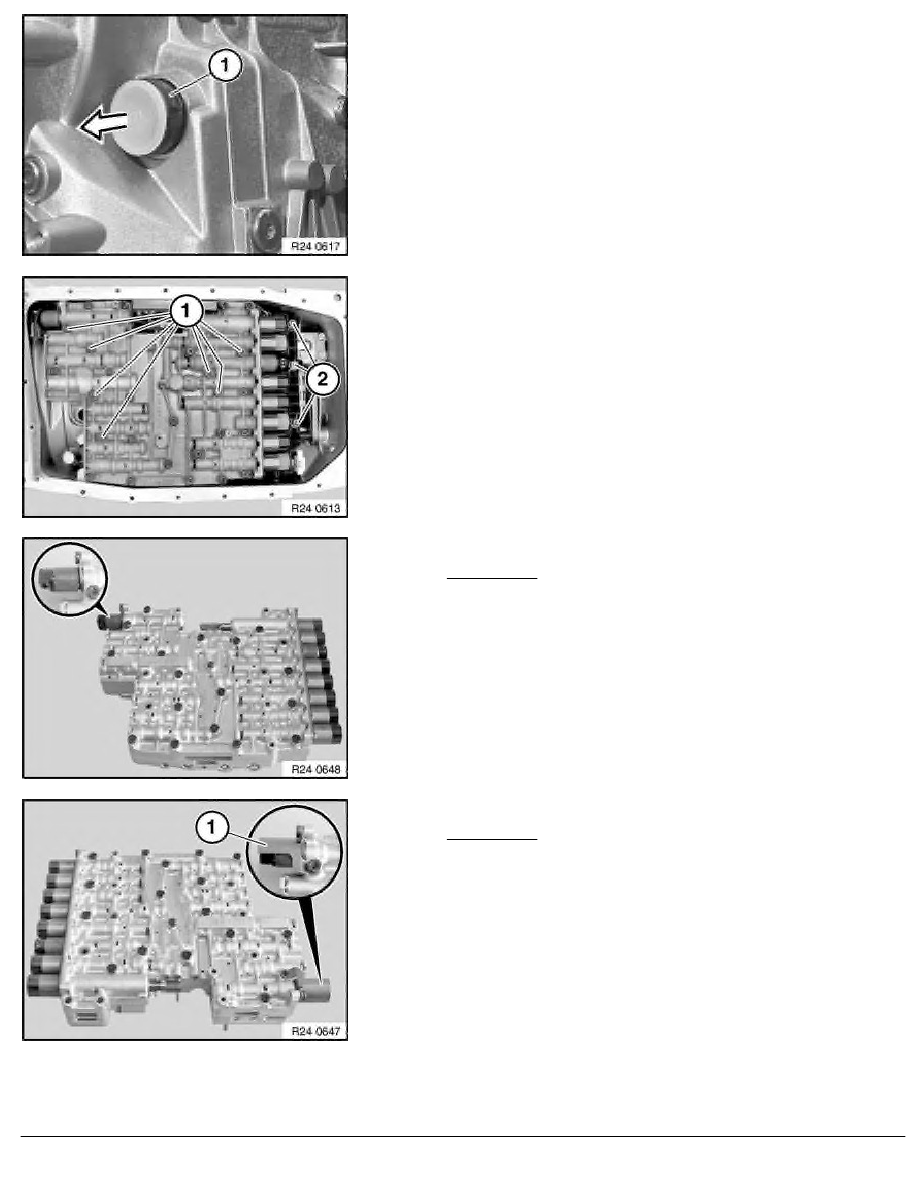 1

R24 0617

1

2

R24 0613

R24 0648

1

R24 0647