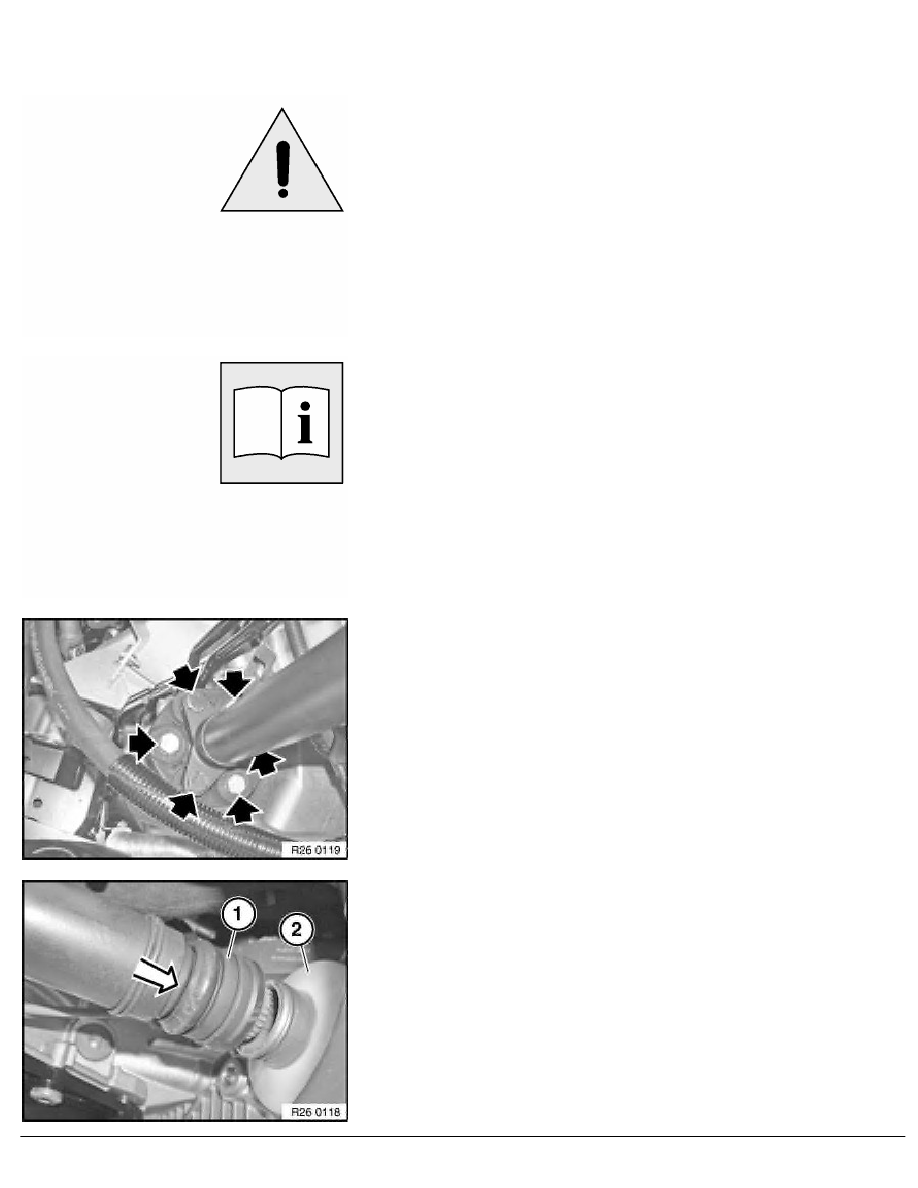 R26 0119

1

2

R26 0118