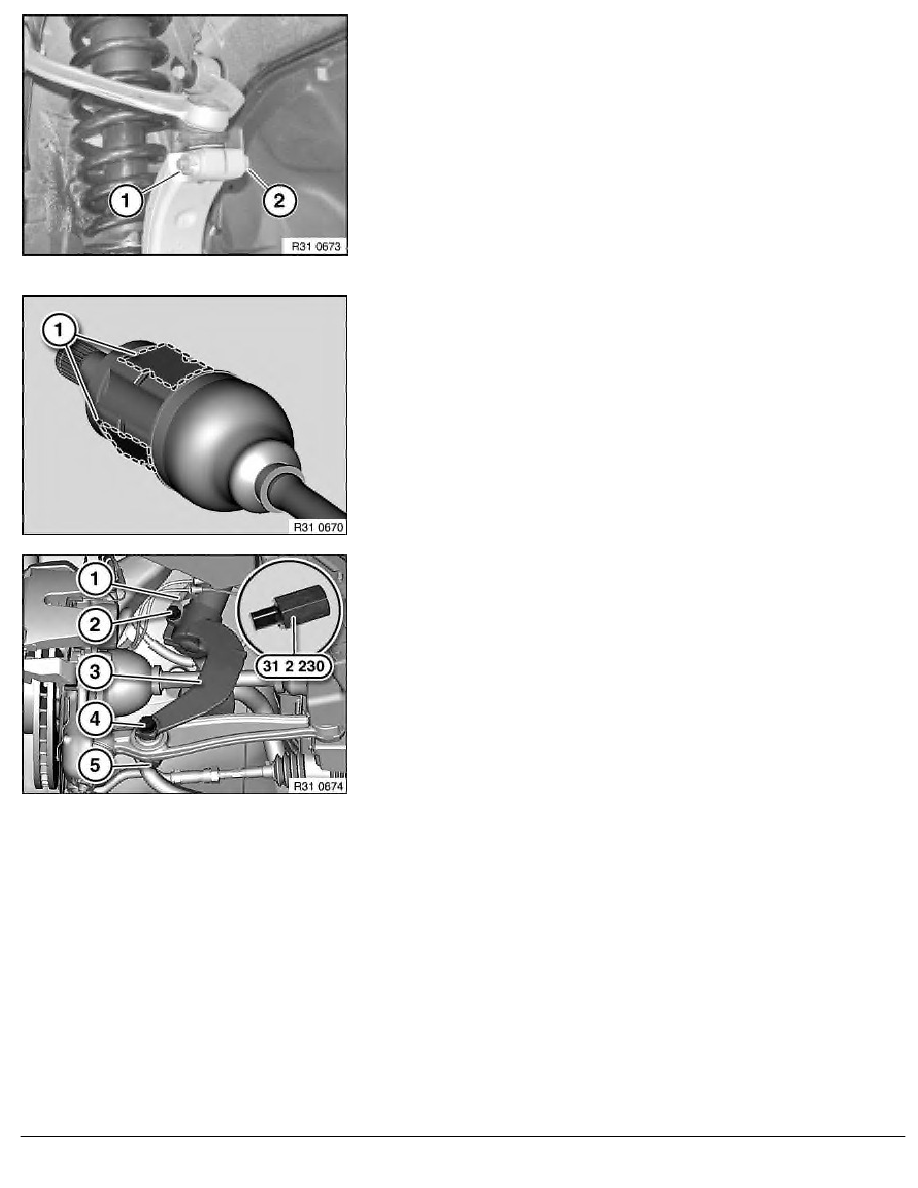 1
2
R31 0673

1
R31 0670

1
2
3
4
5
31 2 230
R31 0674