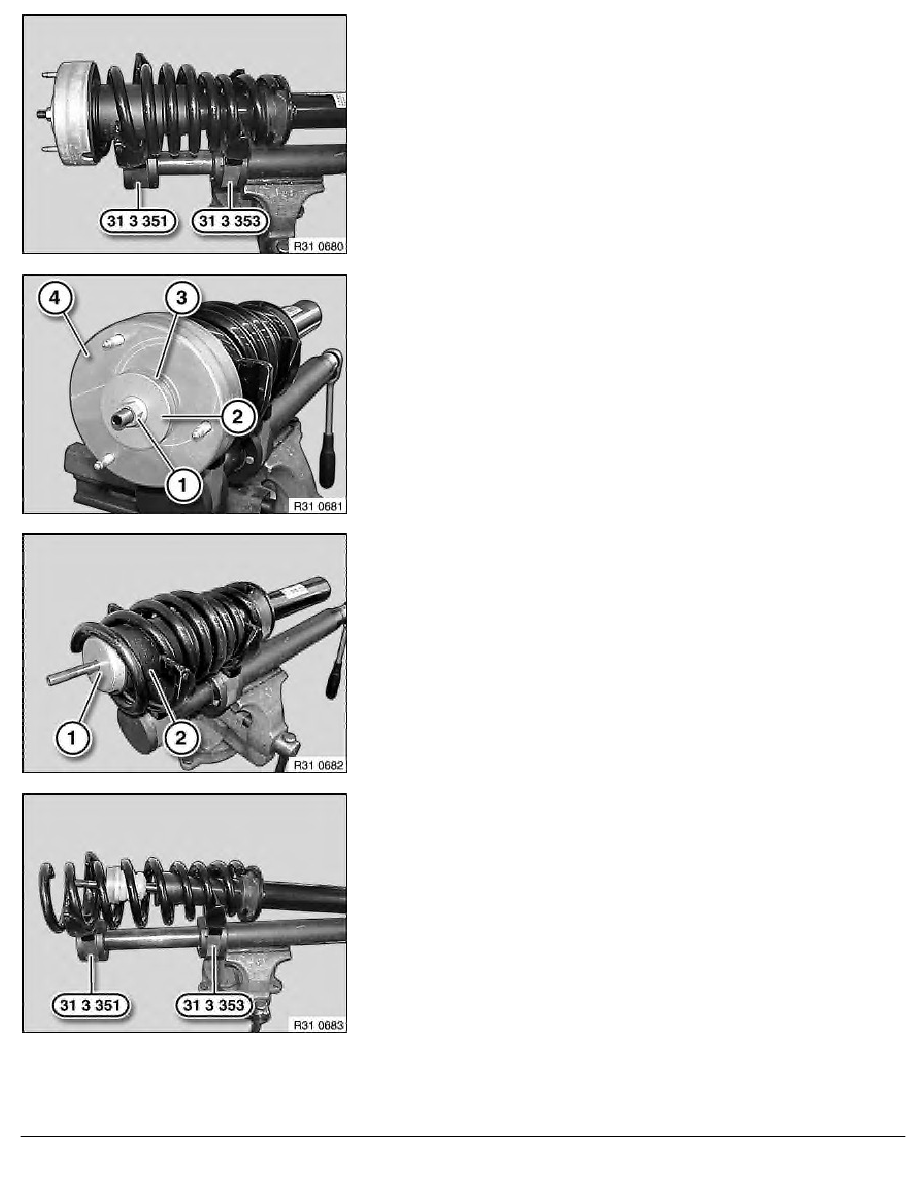 31 3 351
31 3 353
R31 0680

4
3
2
1
R31 0681

1
2
R31 0682

31 3 351
31 3 353
R31 0683