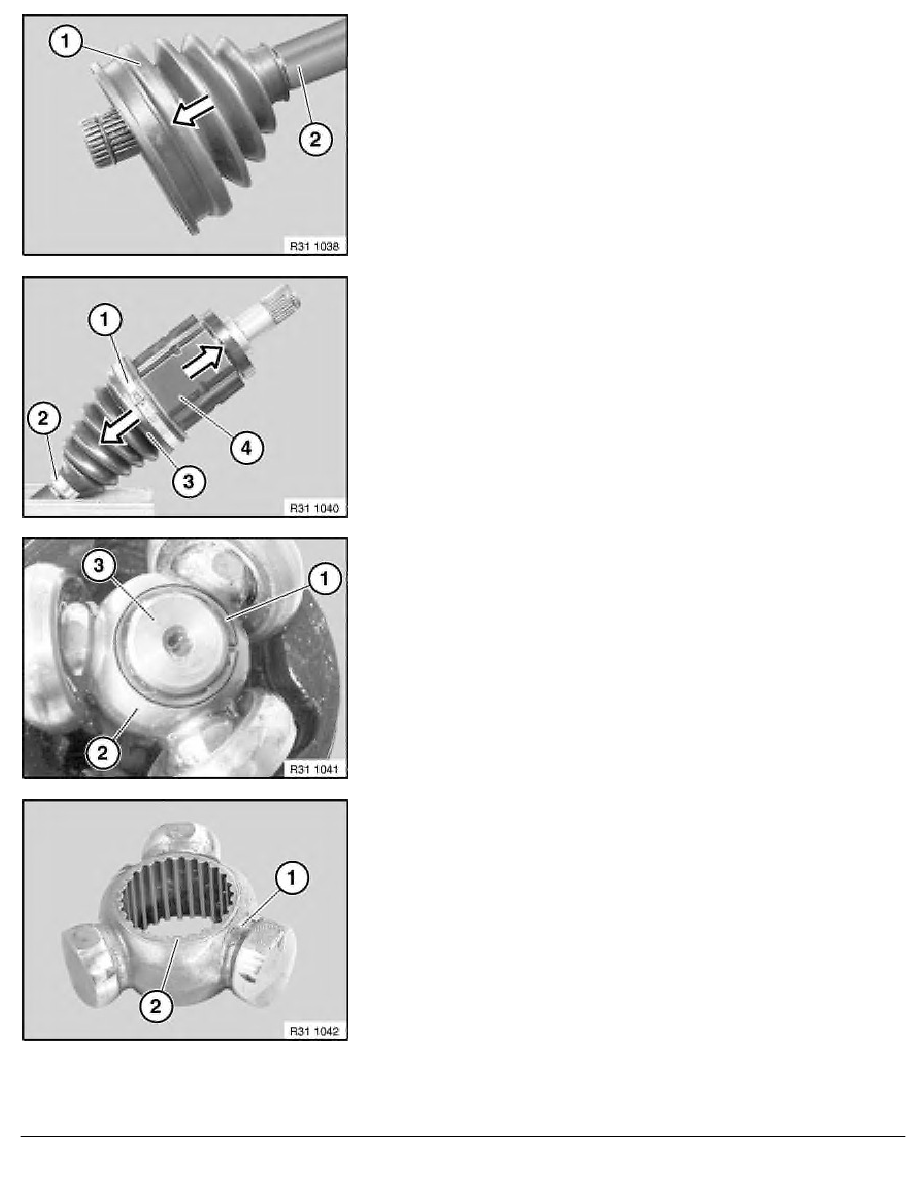 1
2
R31 1038

1
2
3
4
R31 1040

3
1
2
R31 1041

1
2
R31 1042