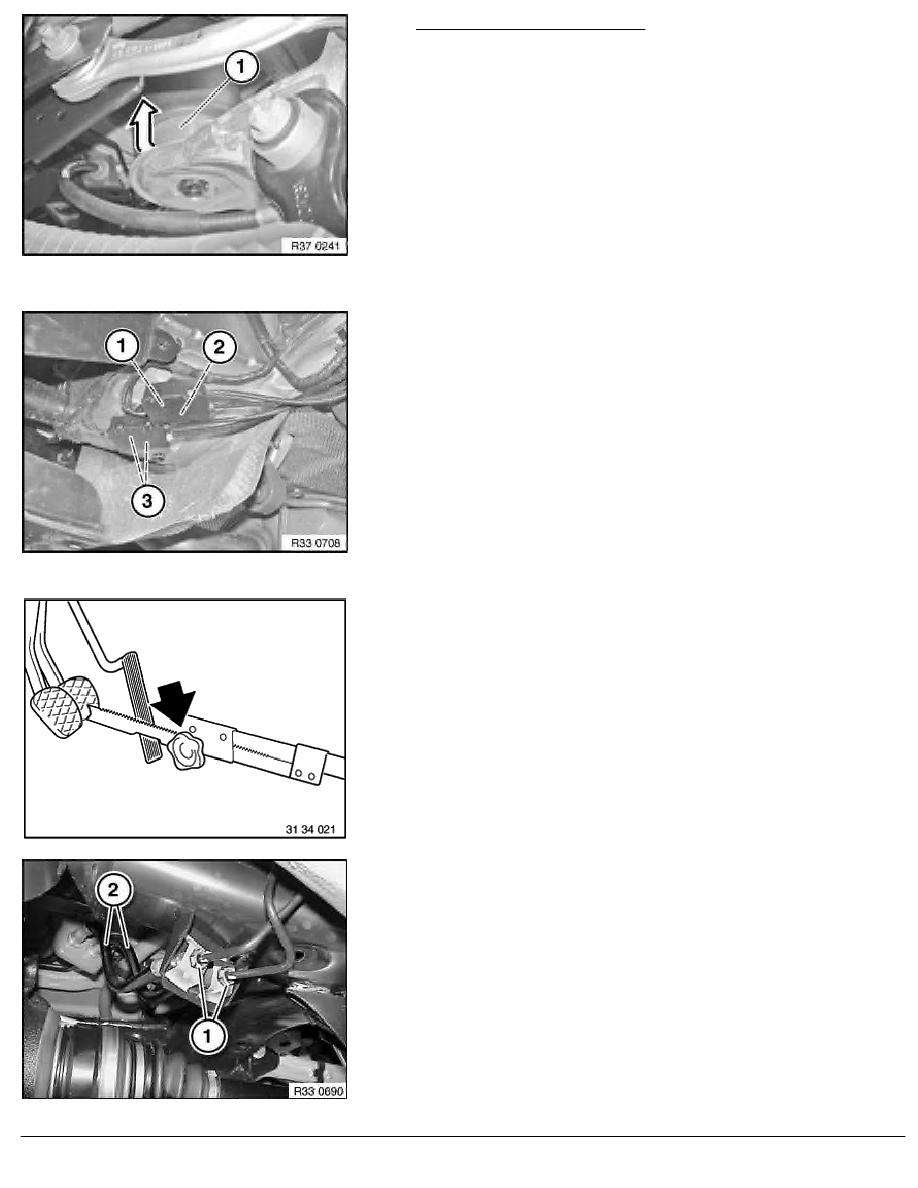 1

R37 0241

1
2
3

R33 0708

31 34 021

2
1

R33 0690