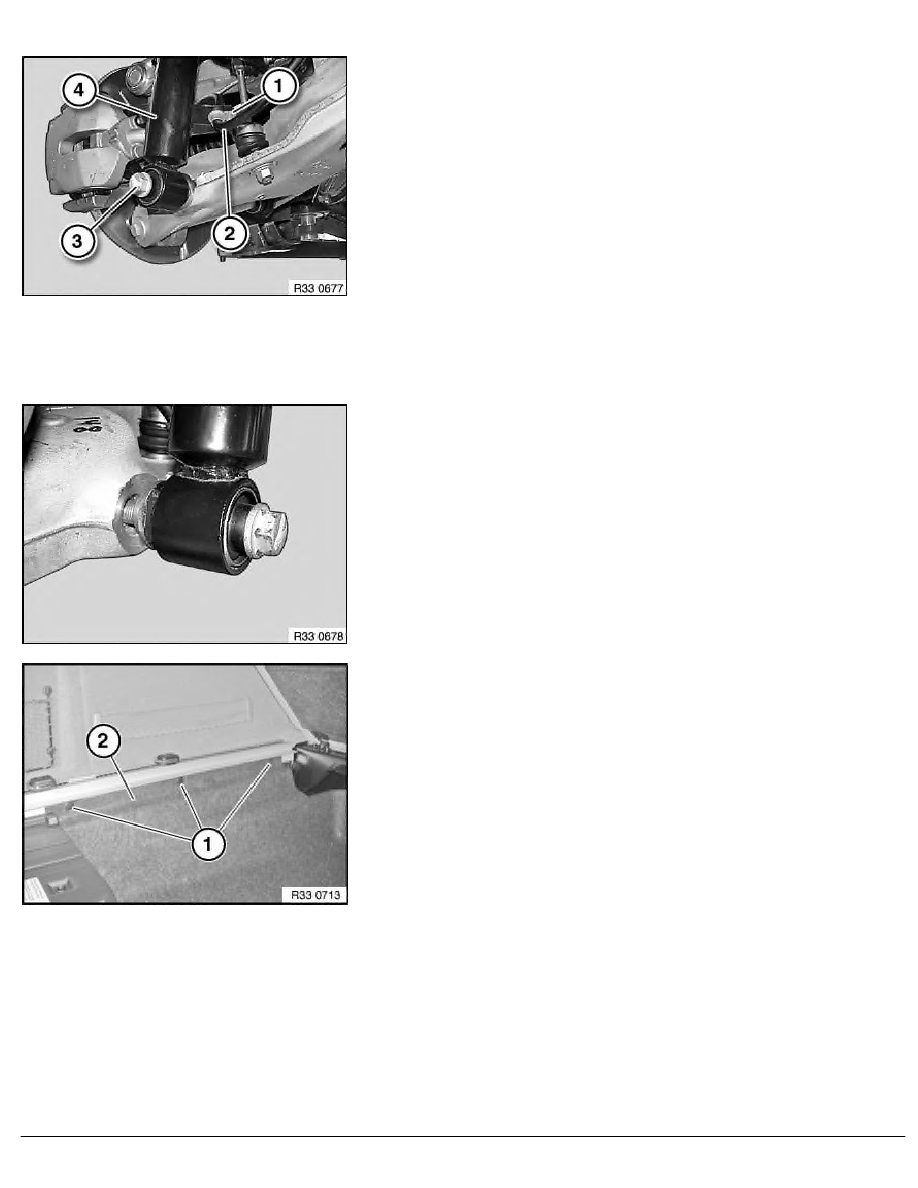 4
1
3
2
R33 0677

R33 0678

2
1
R33 0713