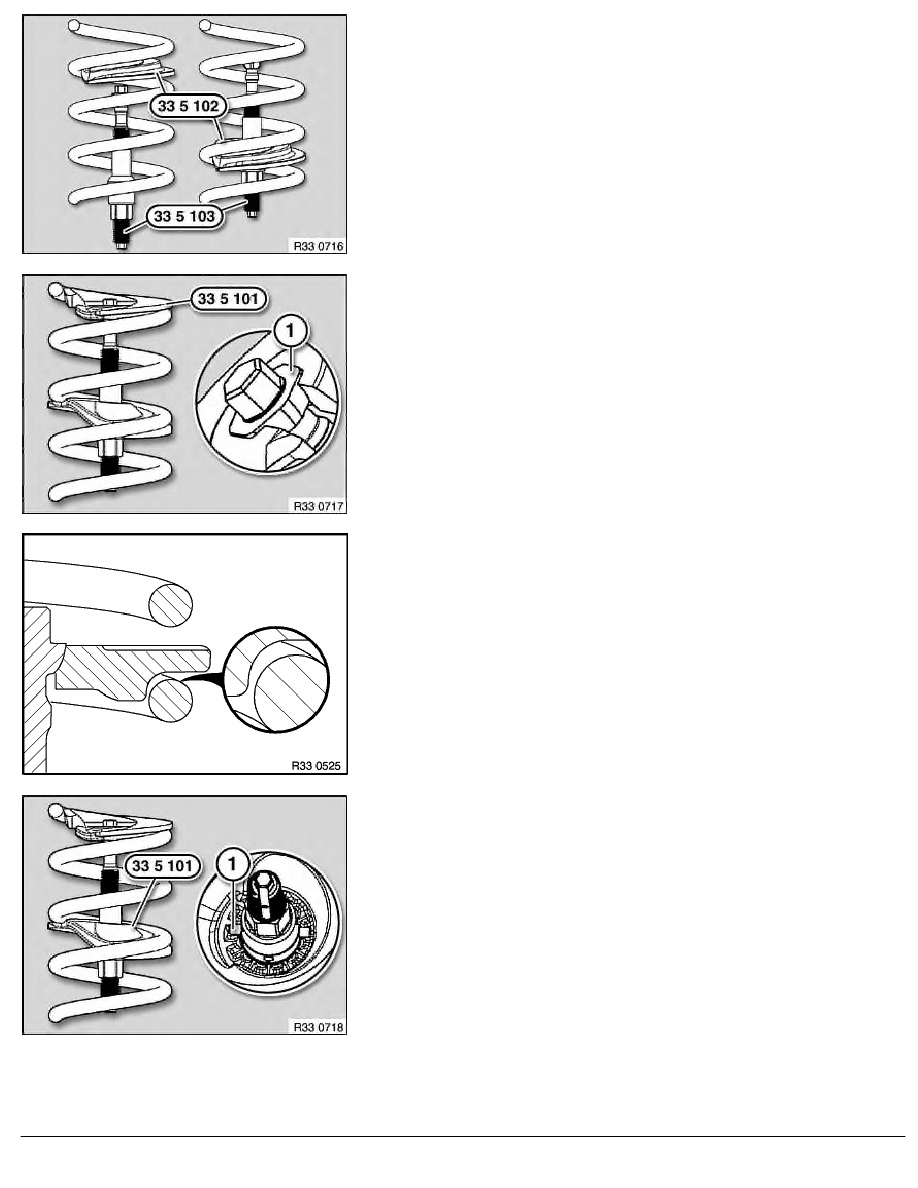 33 5 102

33 5 103

R33 0716

33 5 101

1

R33 0717

R33 0525

33 5 101

1

R33 0718