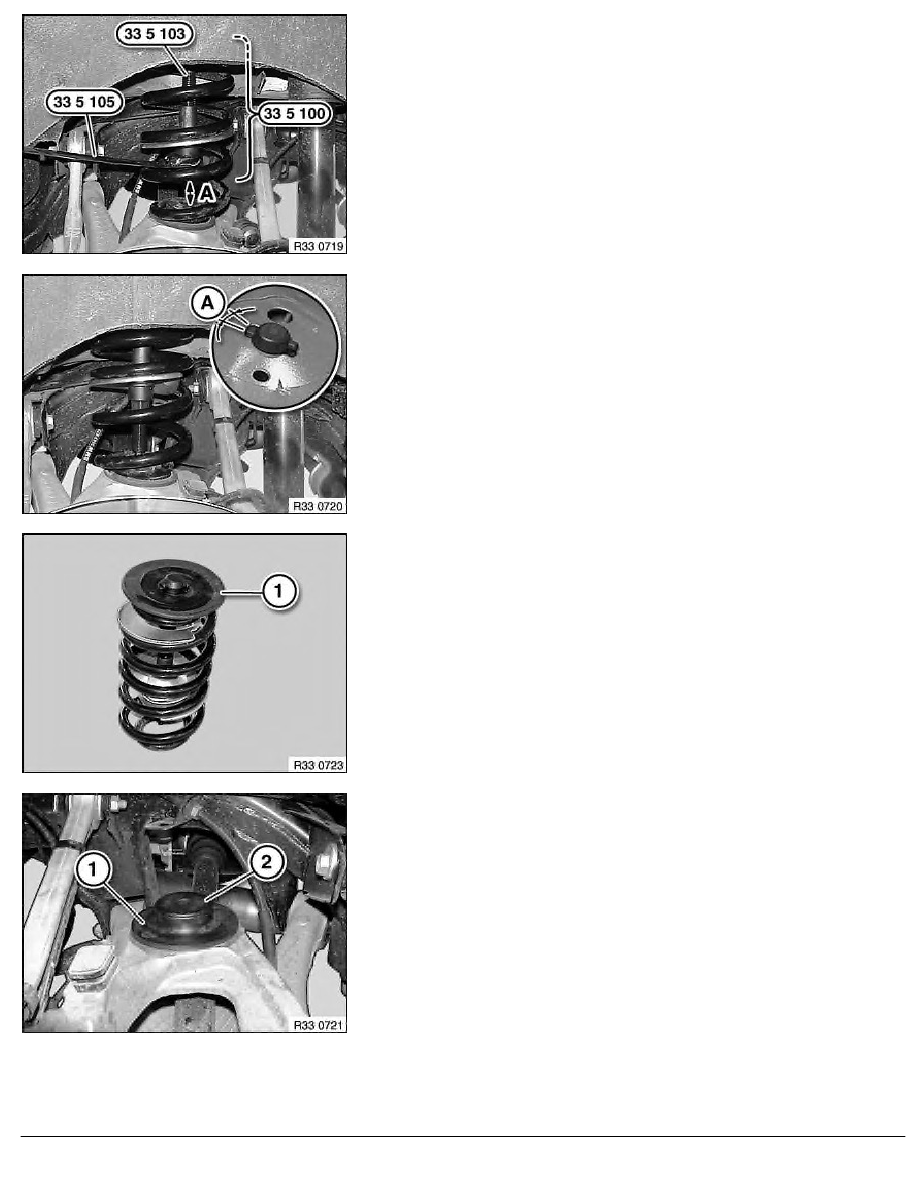 33 5 103
33 5 105
33 5 100
A
R33 0719

A
R33 0720

1
R33 0723

1
2
R33 0721