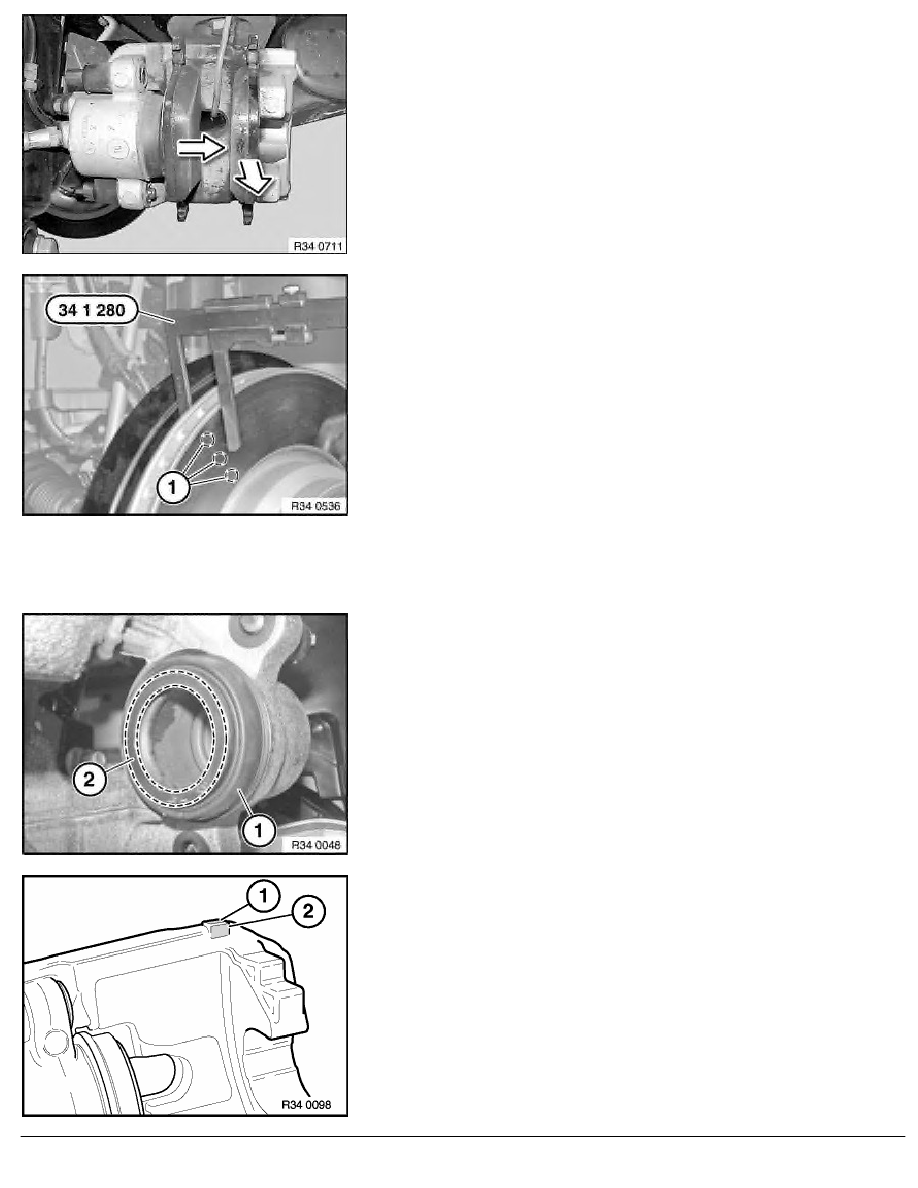 R34 0711

34 1 280

1

R34 0536

2

1

R34 0048

1

2

R34 0098