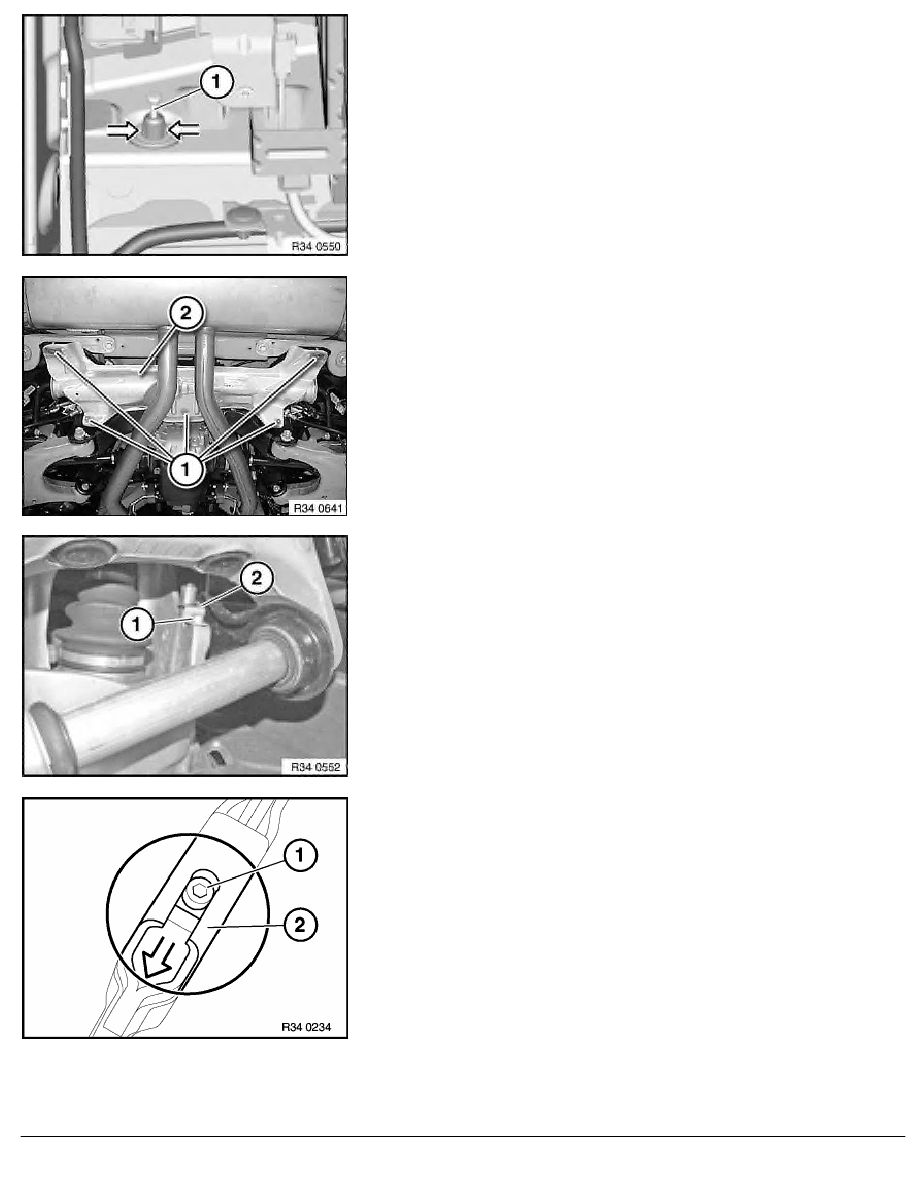 1

R34 0550

2

1

R34 0641

2

1

R34 0552

1

2

R34 0234