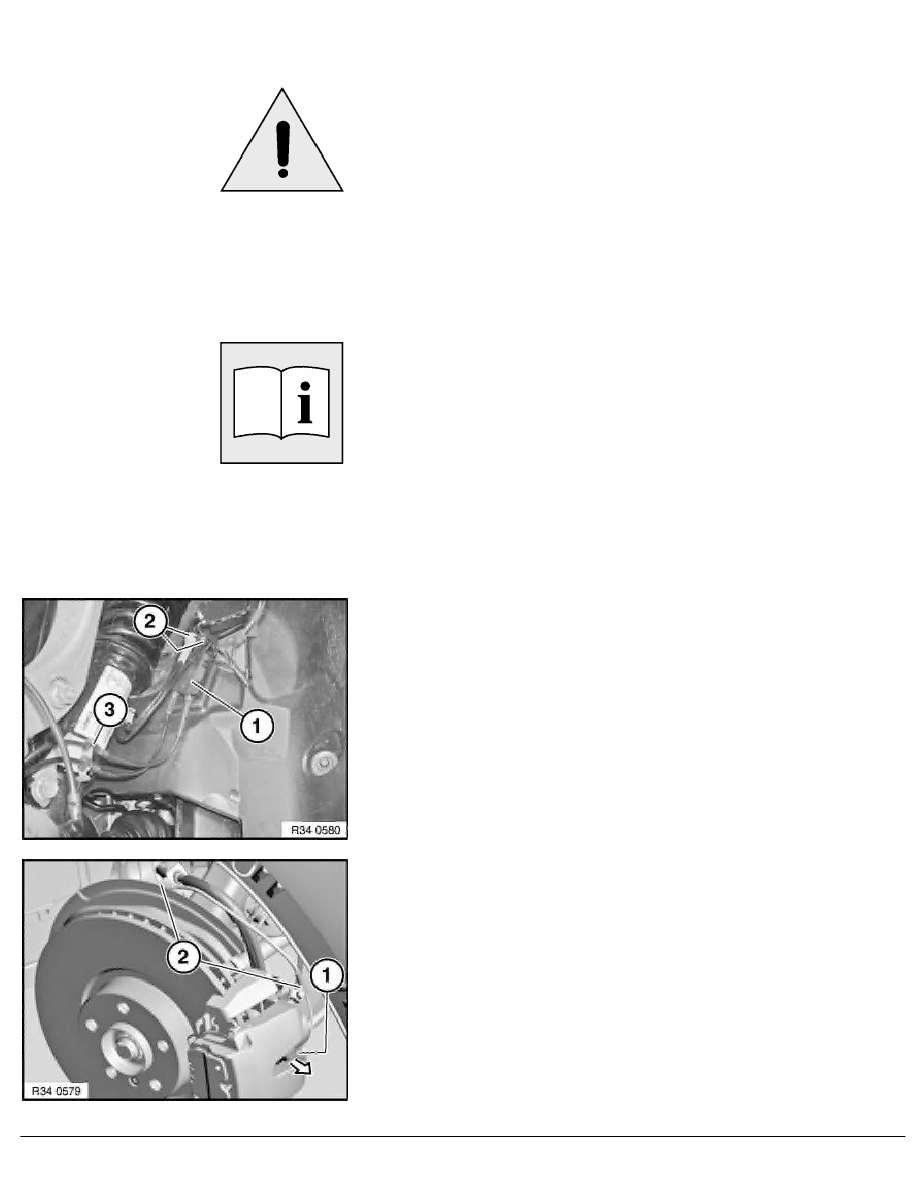 2

3

1

R34 0580

2

1

R34 0579