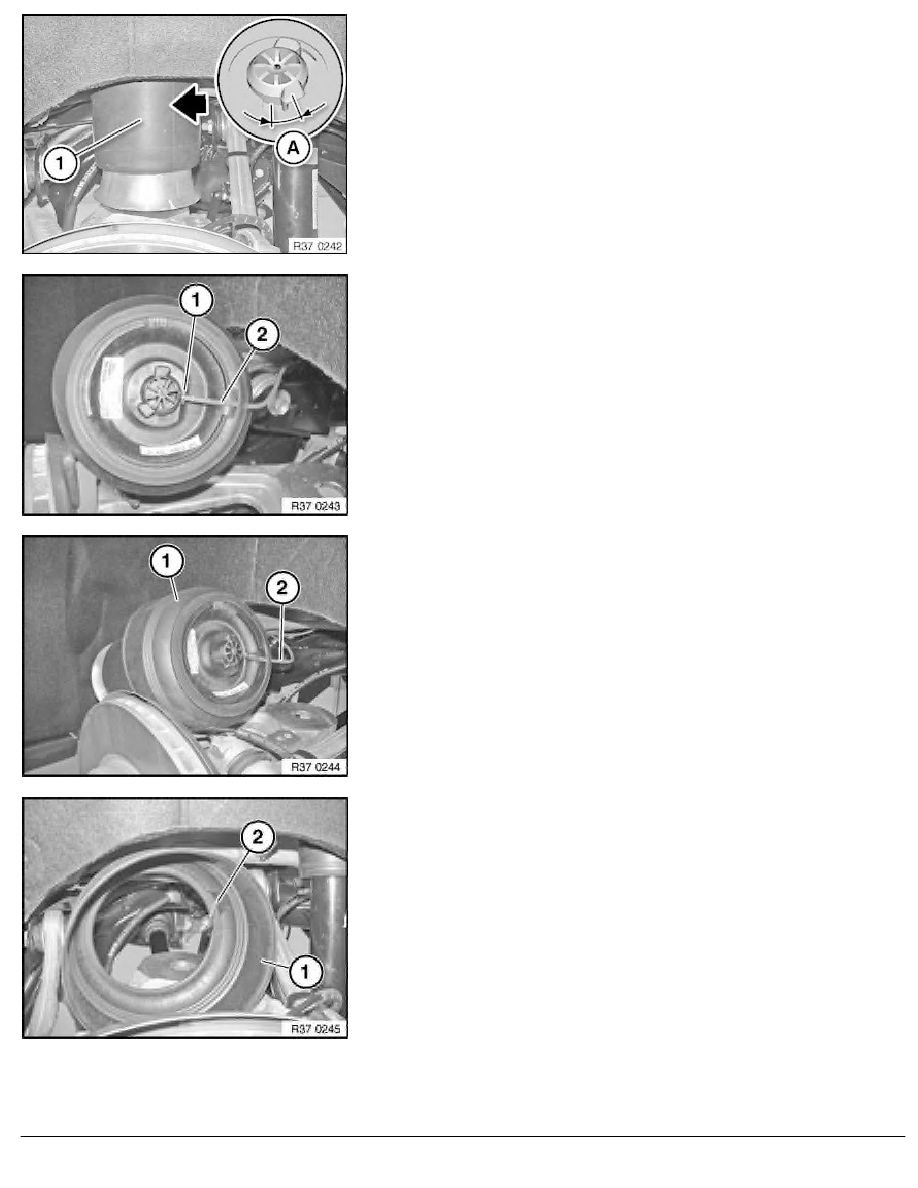 1
A
R37 0242

1
2
R37 0243

1
2
R37 0244

2
1
R37 0245