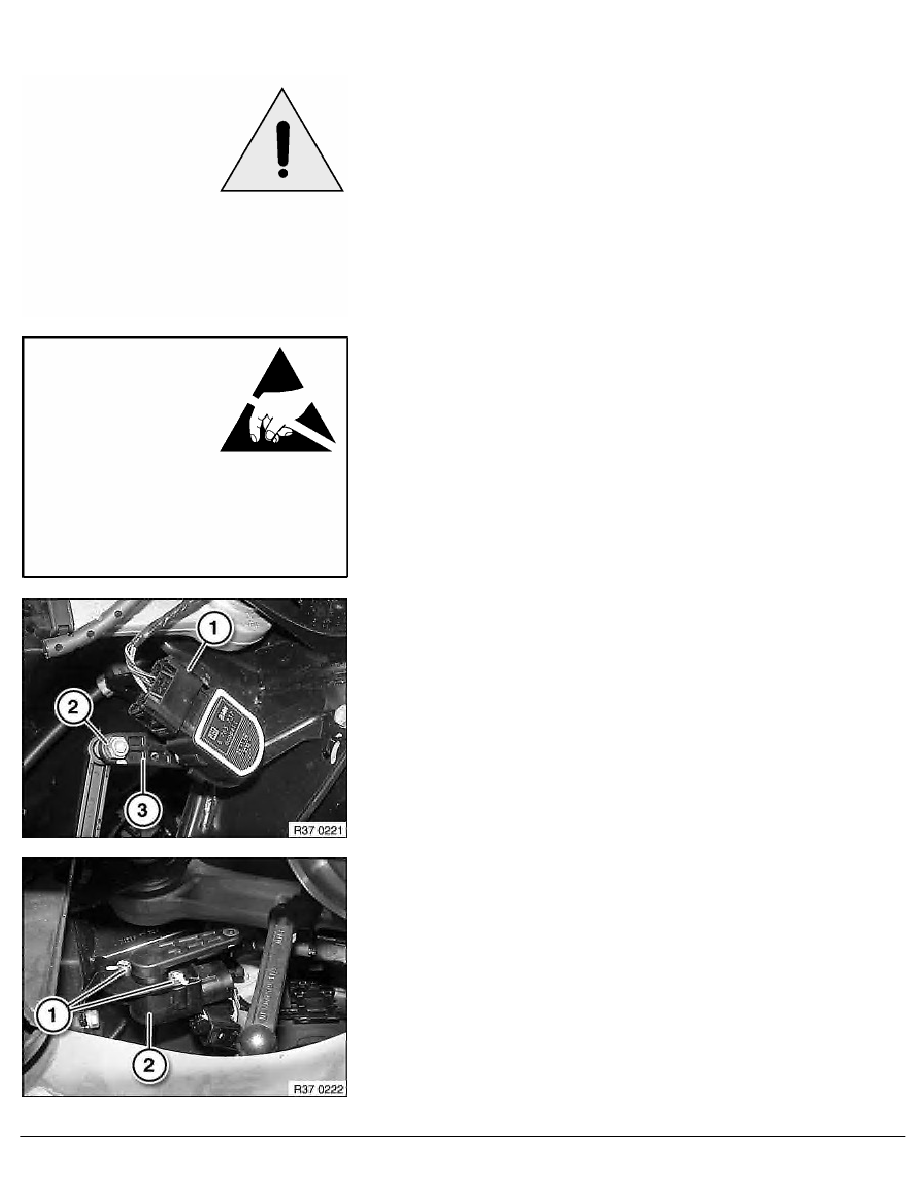 1

2

3

R37 0221

1

2

R37 0222